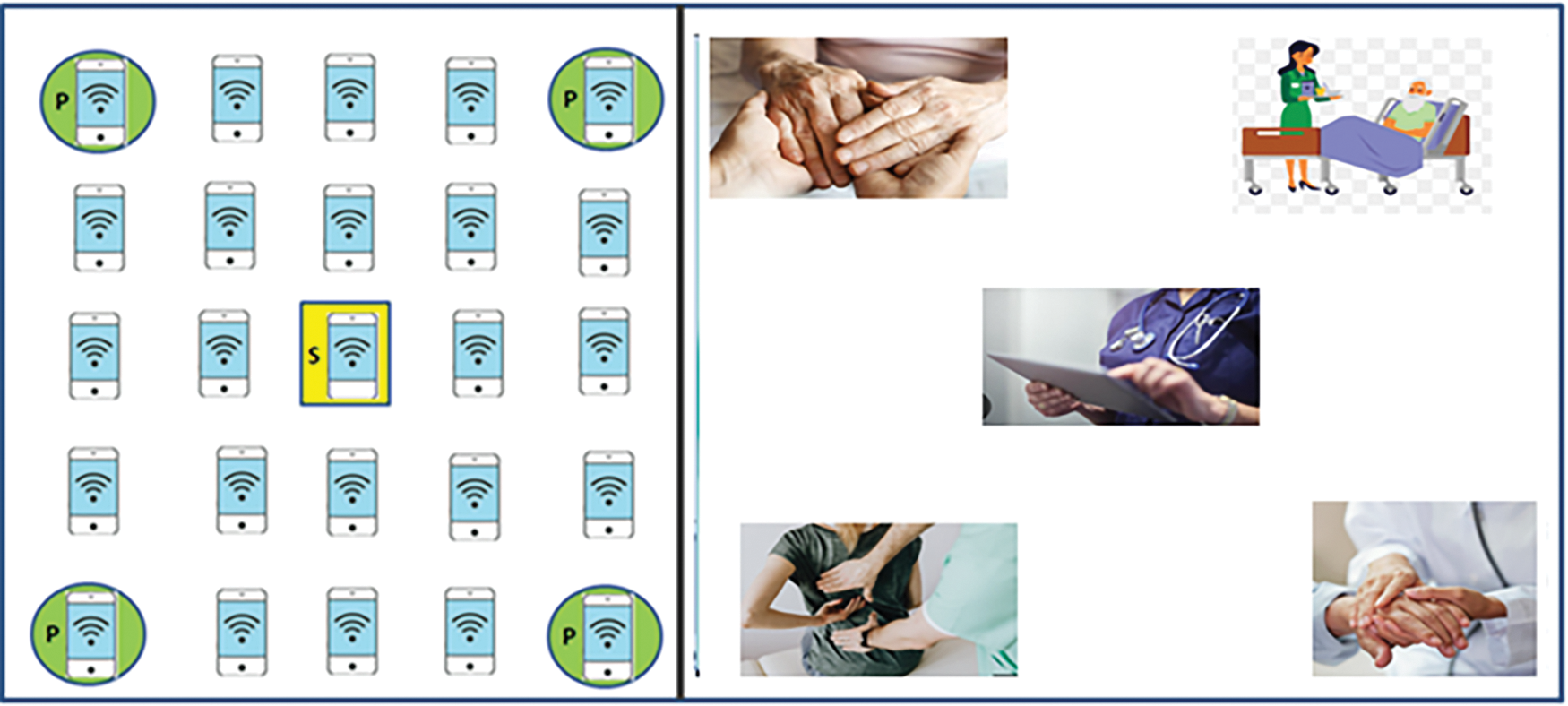 P

P

S

P

P