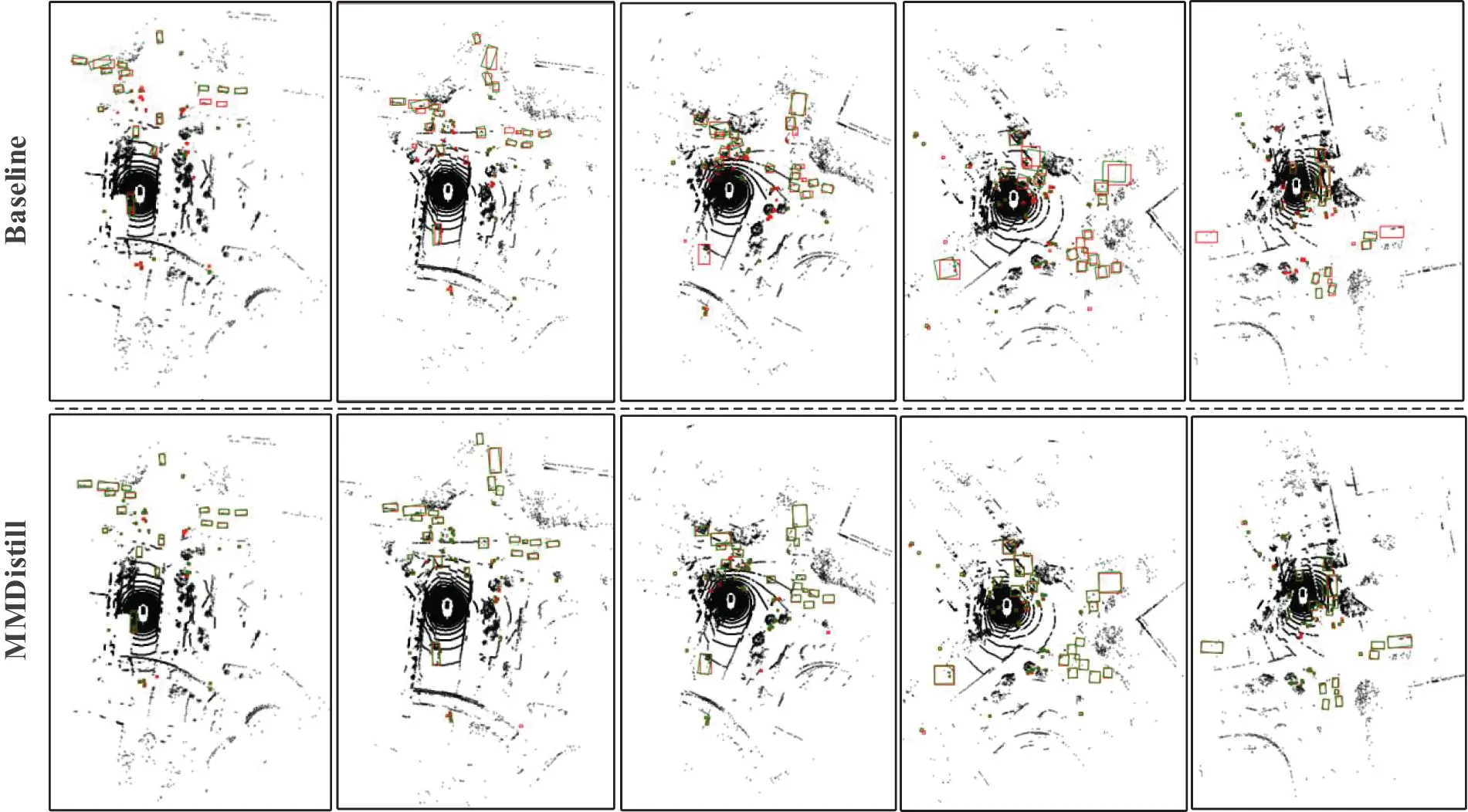 Baseline

MMDistill