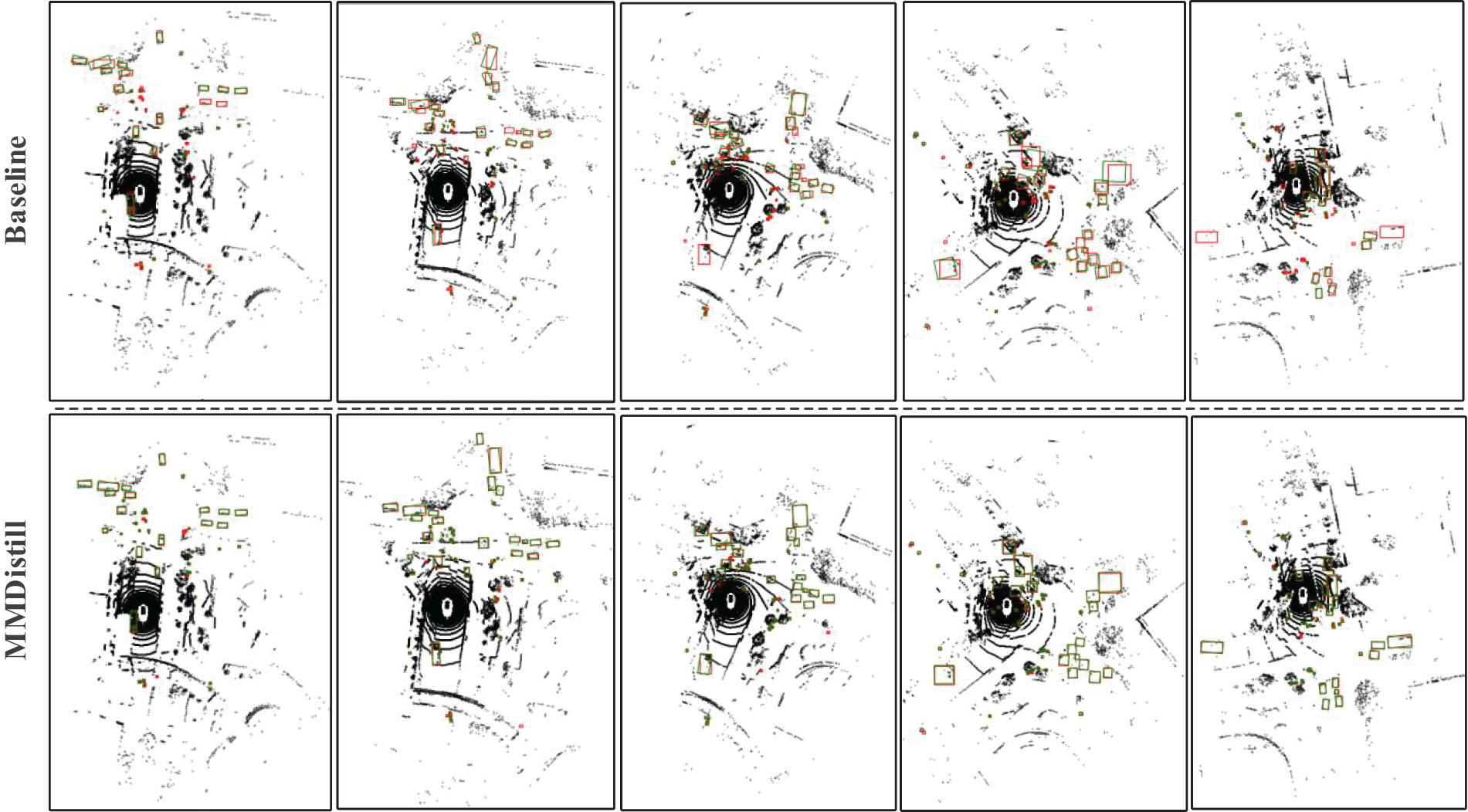 Baseline

MMDistill