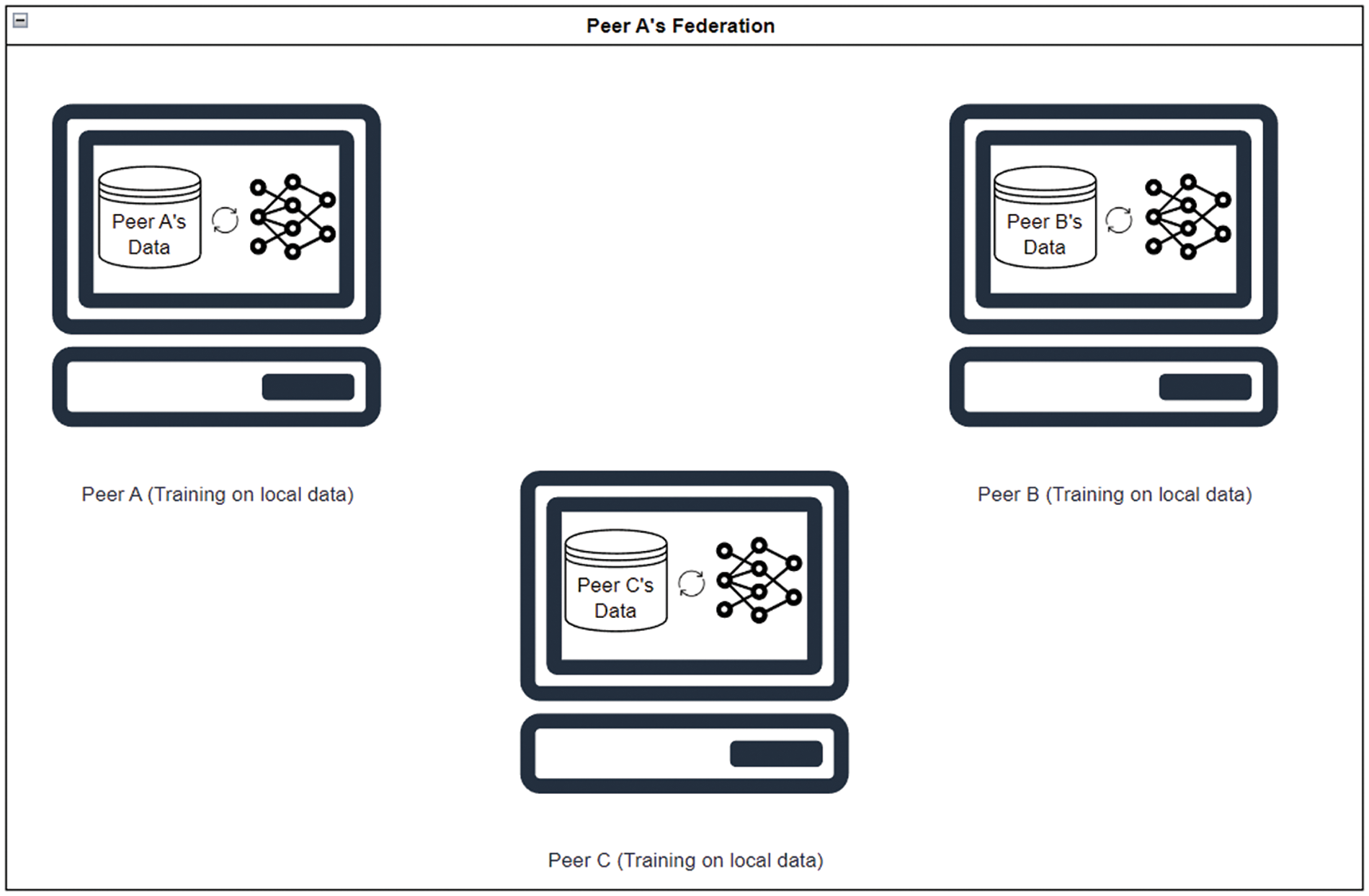 Peer A's Federation

Peer A's Data

Peer B's Data

Peer A (Training on local data)

Peer B (Training on local data)

Peer C's Data

Peer C (Training on local data)