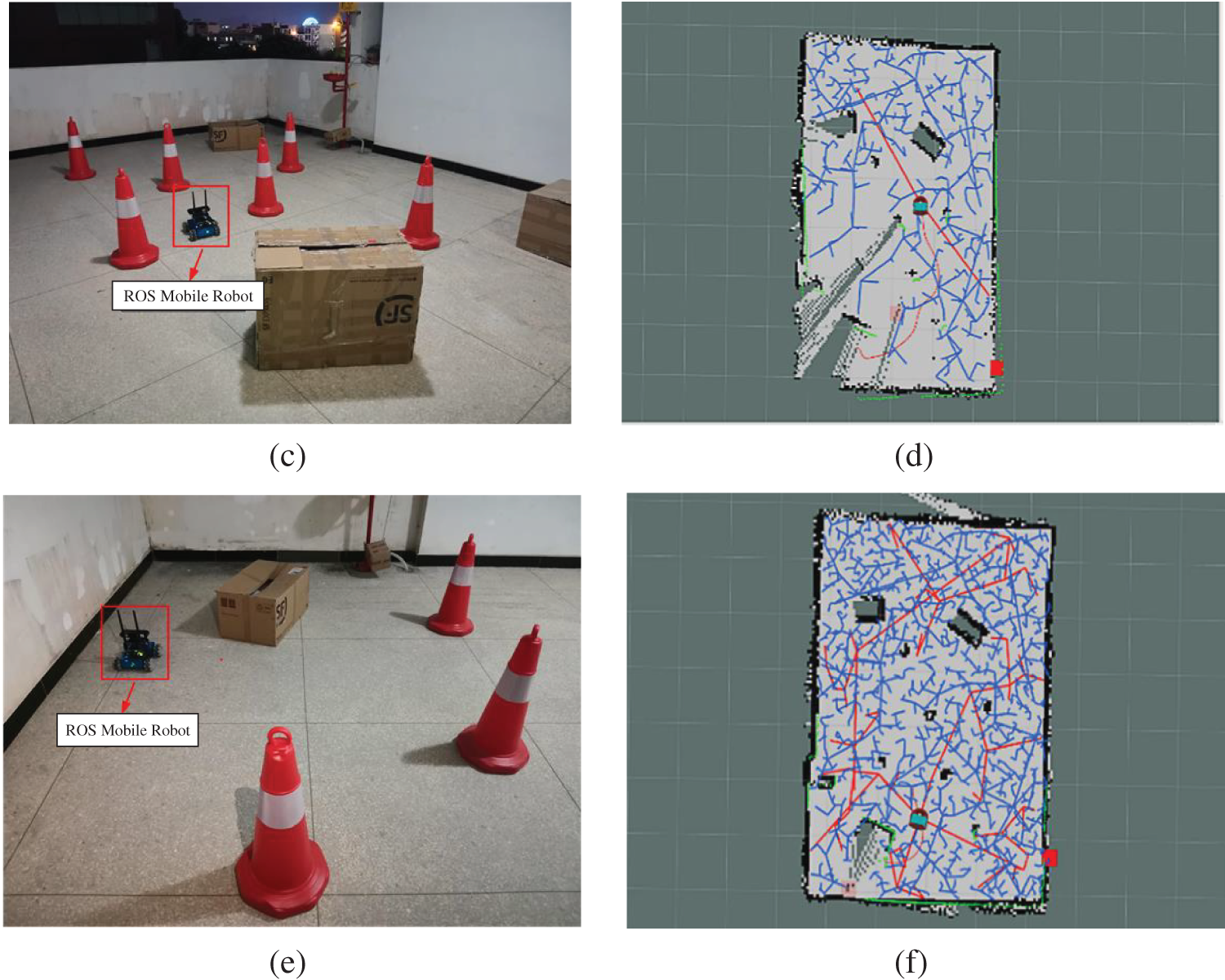 ROS Mobile Robot

(c)

(d)

ROS Mobile Robot

(e)

(f)