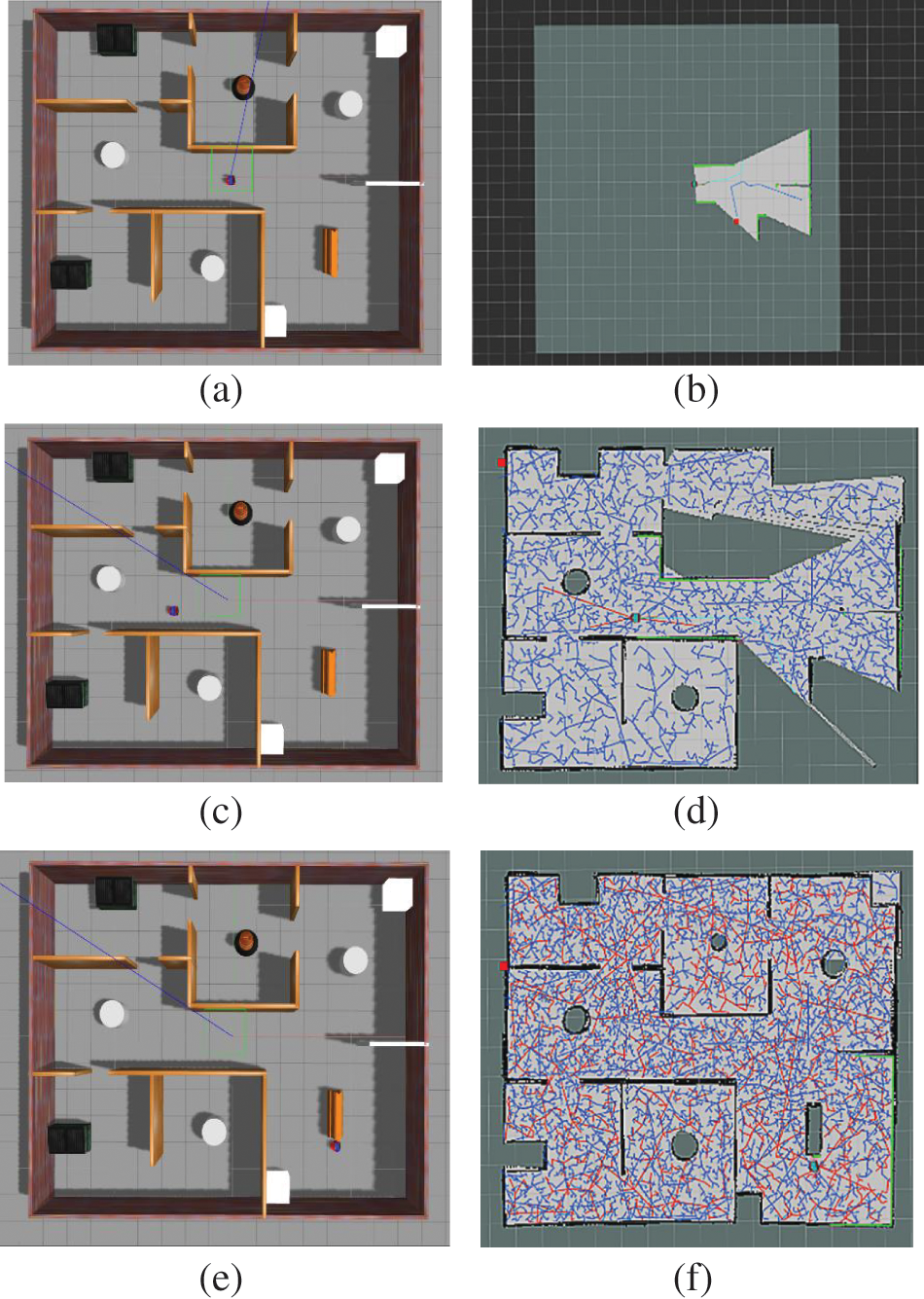 (a)

(b)

(c)

(d)

(e)

(f)