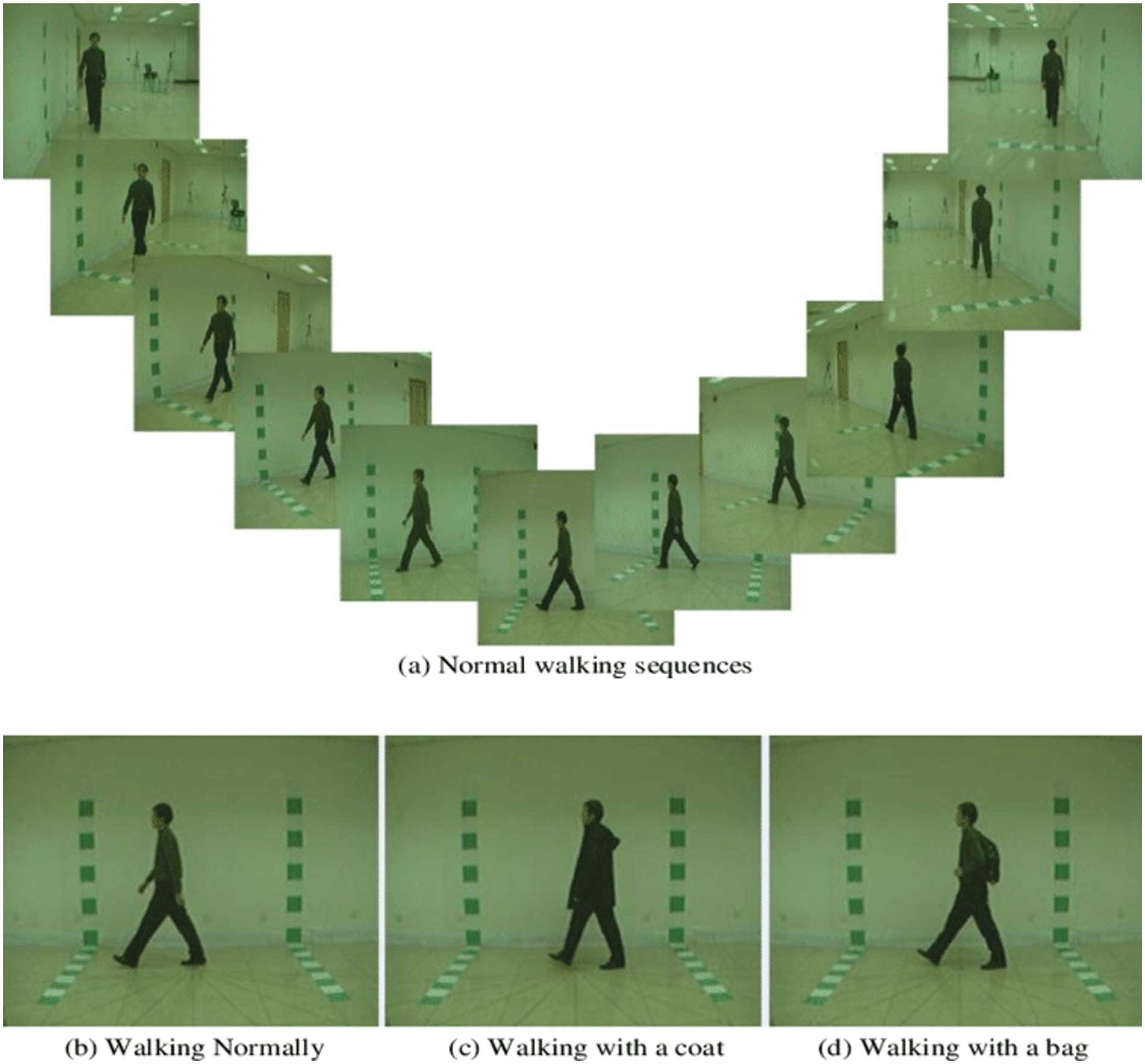 (a) Normal walking sequences

(b) Walking Normally

(c) Walking with a coat

(d) Walking with a bag