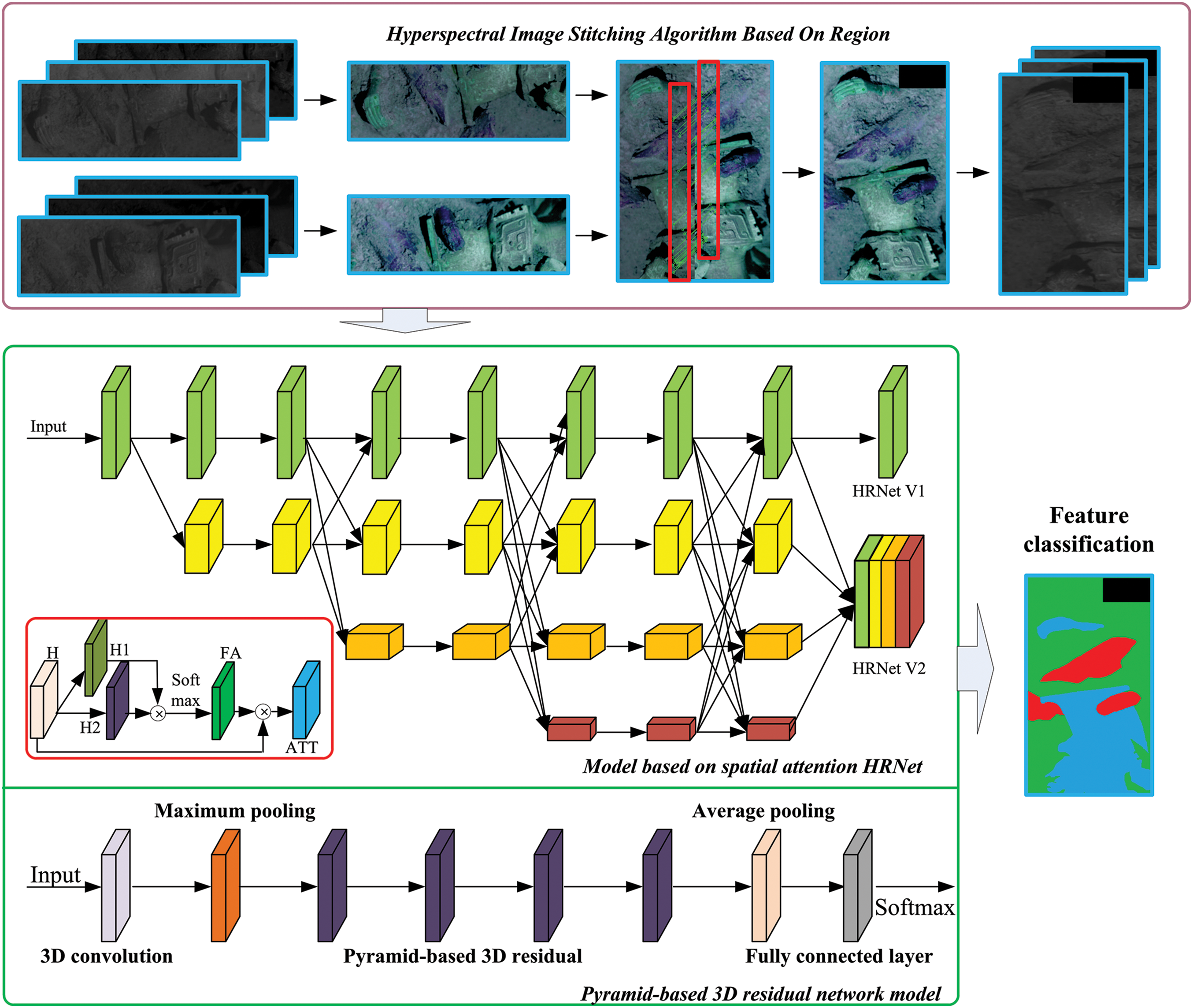 Hyperspectral Image Stitching Algorithm Based On Region

Input

HRNet V1

HRNet V2

H

H1

H2

Soft max

FA

ATT

Model based on spatial attention HRNet

Feature classification

Maximum pooling

Average pooling

Input

Softmax

3D convolution

Pyramid-based 3D residual

Fully connected layer

Pyramid-based 3D residual network model