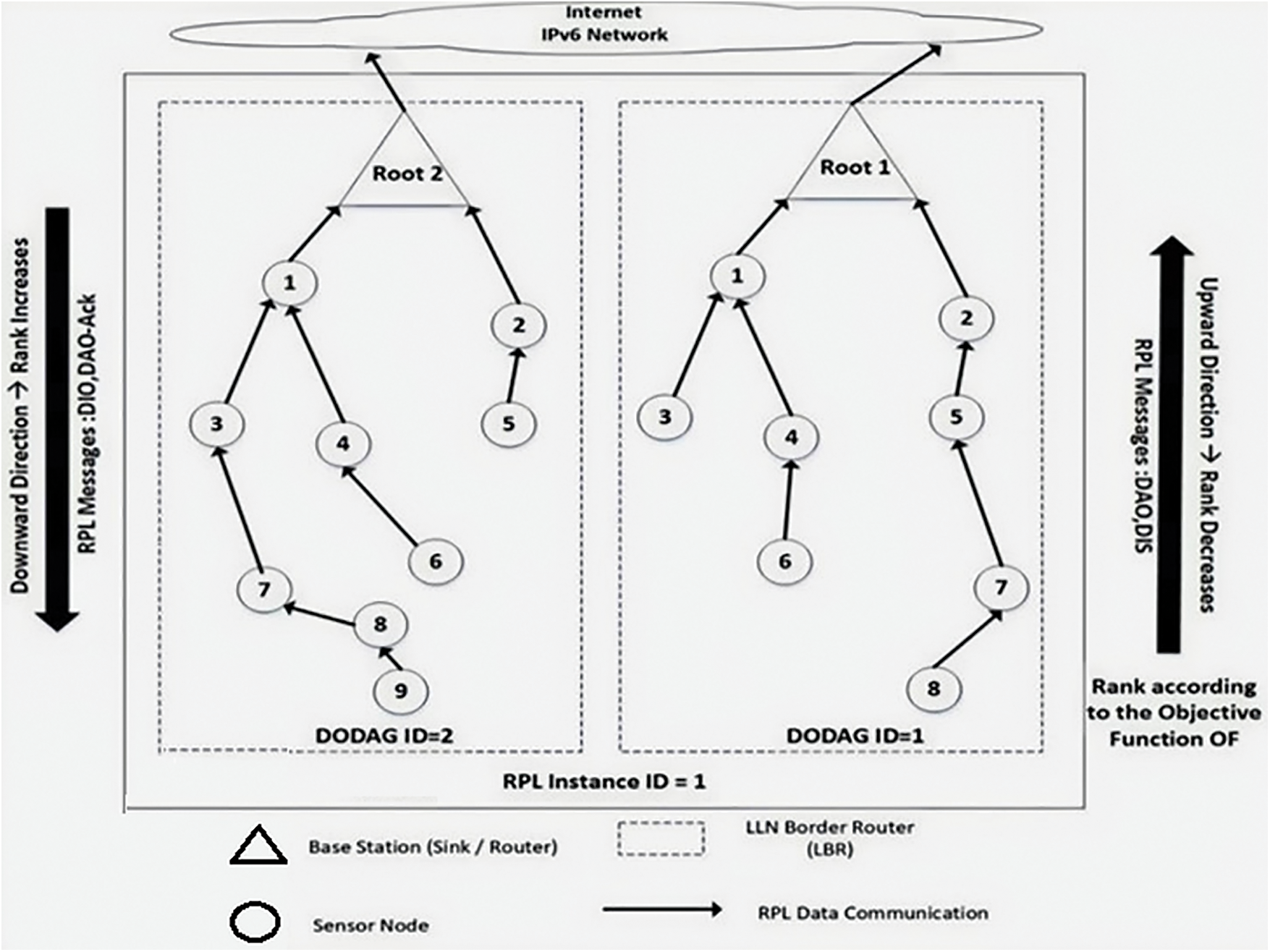 Internet
IPv6 Network

Downward Direction → Rank Increases
RPL Messages :DIO,DAO-Ack

Root 2
1
2
3
4
5
6
7
8
9
DODAG ID=2

Root 1
1
2
3
4
5
6
7
8
DODAG ID=1

Upward Direction → Rank Decreases
RPL Messages :DAO,DIS

Rank according to the Objective Function OF

RPL Instance ID = 1

Base Station (Sink / Router)
LLN Border Router (LBR)
Sensor Node
RPL Data Communication