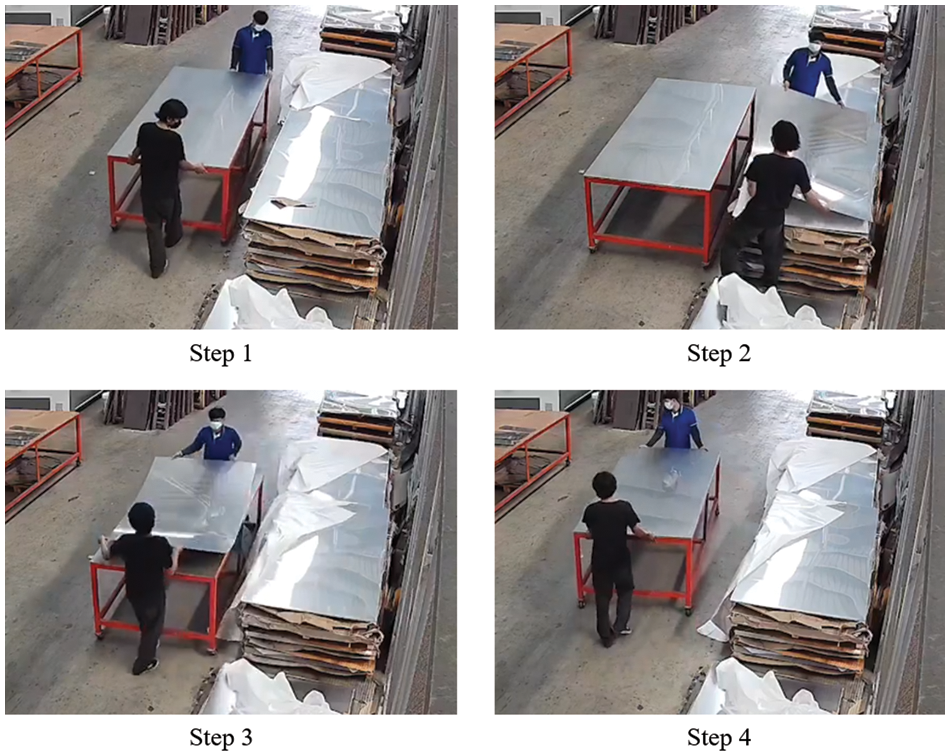 Step 1

Step 2

Step 3

Step 4