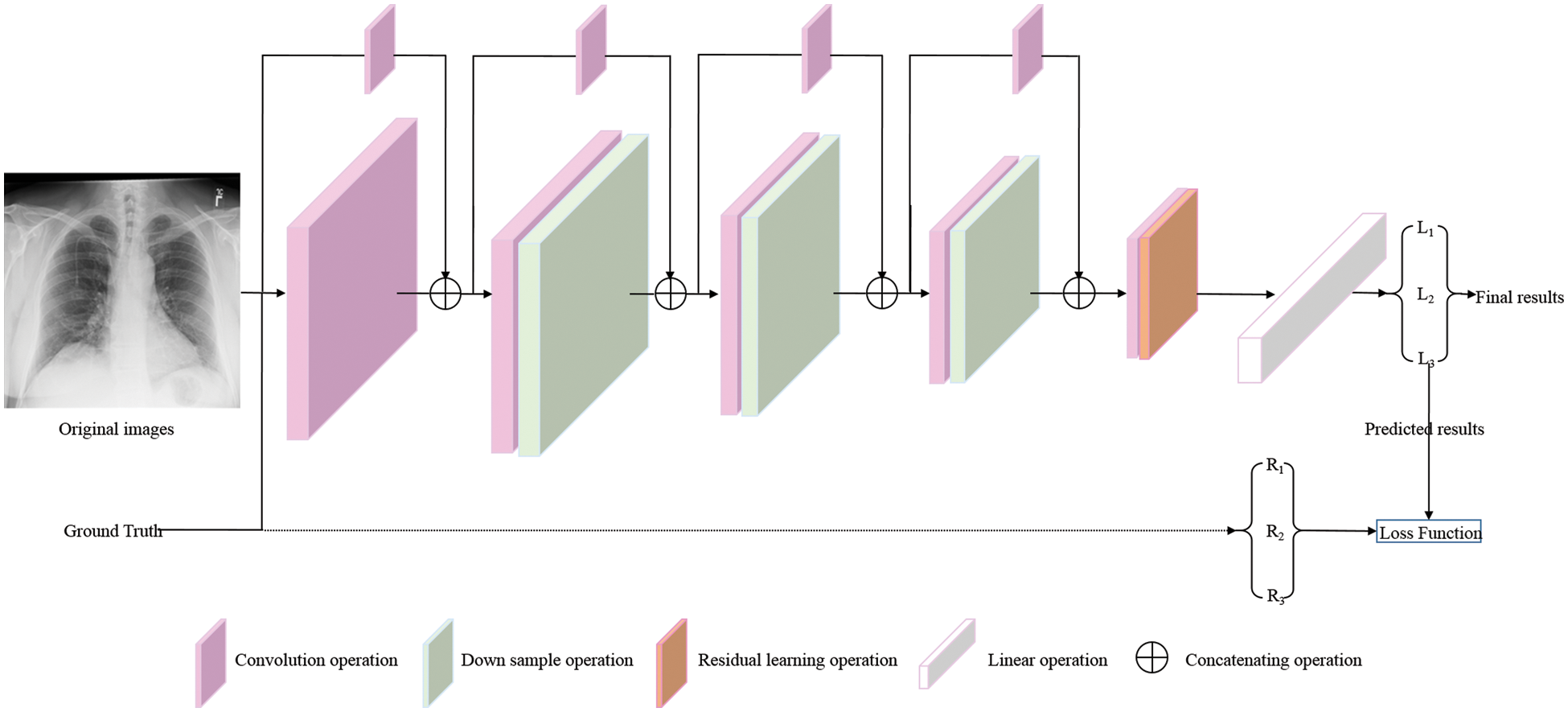 Original images

$L_1$

$L_2$

$L_3$

Final results

Predicted results

Ground Truth

$R_1$

$R_2$

$R_3$

Loss Function

Convolution operation

Down sample operation

Residual learning operation

Linear operation

Concatenating operation