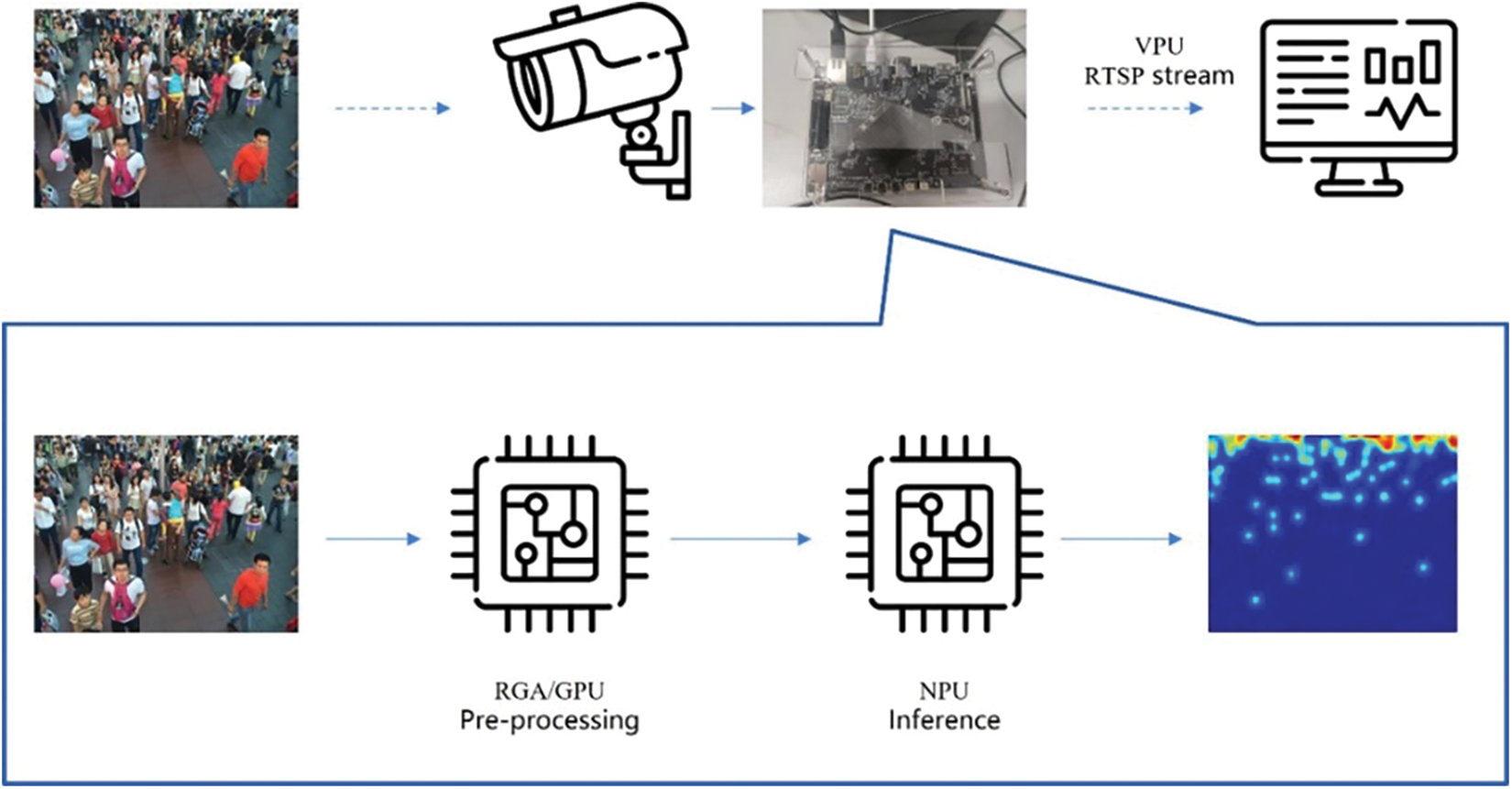 VPU
RTSP stream

RGA/GPU
Pre-processing

NPU
Inference