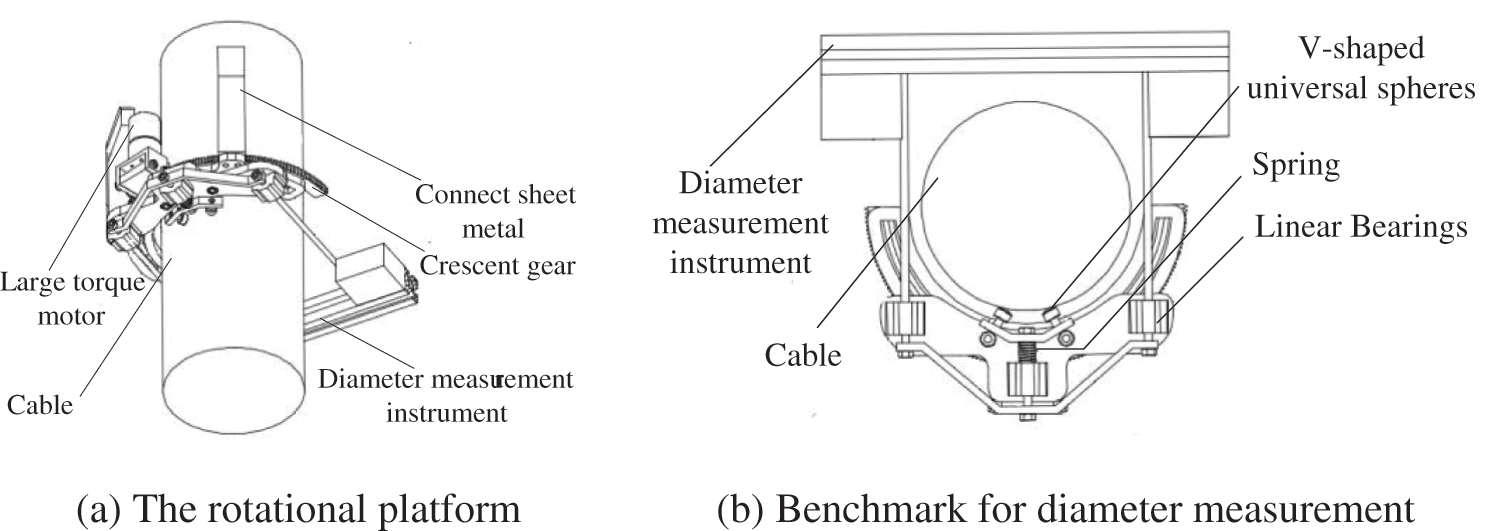 Connect sheet metal

Crescent gear

Large torque motor

Cable

Diameter measurement instrument

(a) The rotational platform

V-shaped universal spheres

Spring

Linear Bearings

Diameter measurement instrument

Cable

(b) Benchmark for diameter measurement