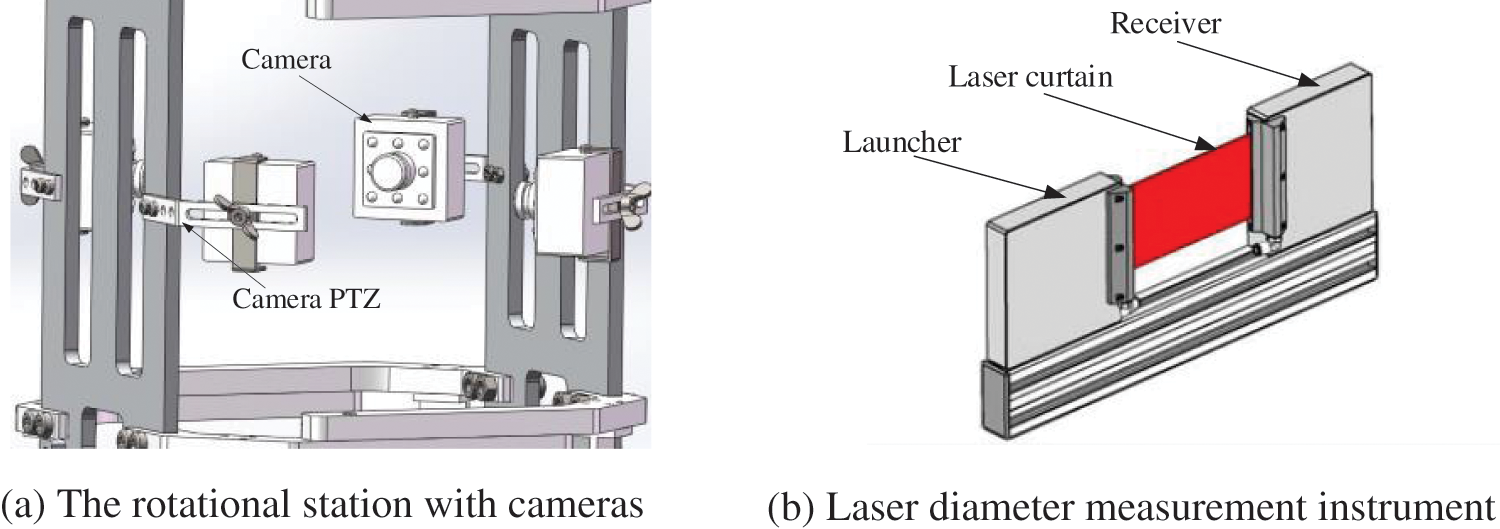 Camera

Camera PTZ

(a) The rotational station with cameras

Receiver

Laser curtain

Launcher

(b) Laser diameter measurement instrument