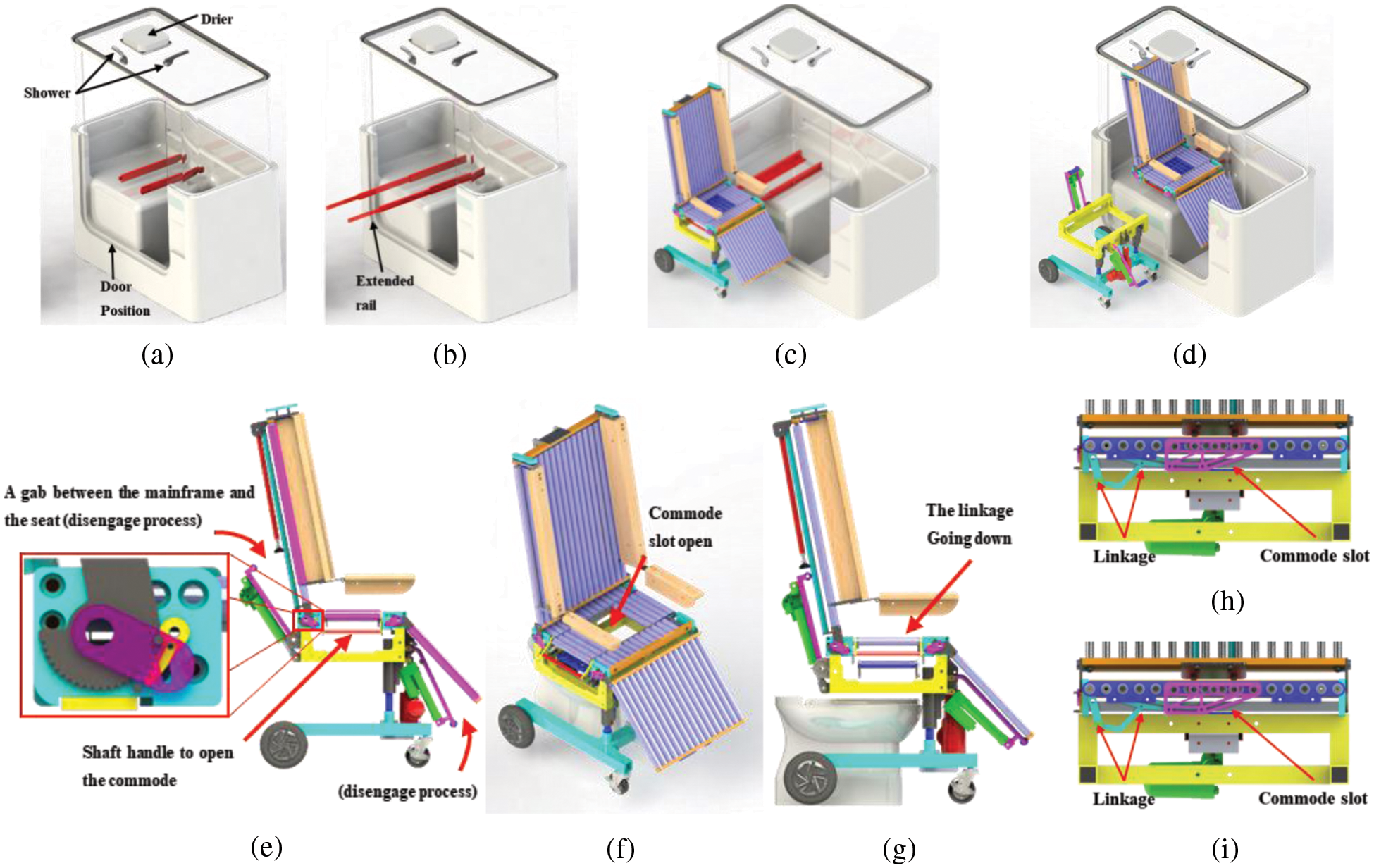 Drier

Shower

Door Position

Extended rail

(a)

(b)

(c)

(d)

A gab between the mainframe and the seat (disengage process)

Shaft handle to open the commode

(disengage process)

Commode slot open

The linkage Going down

Linkage

Commode slot

(h)

Linkage

Commode slot

(e)

(f)

(g)

(i)