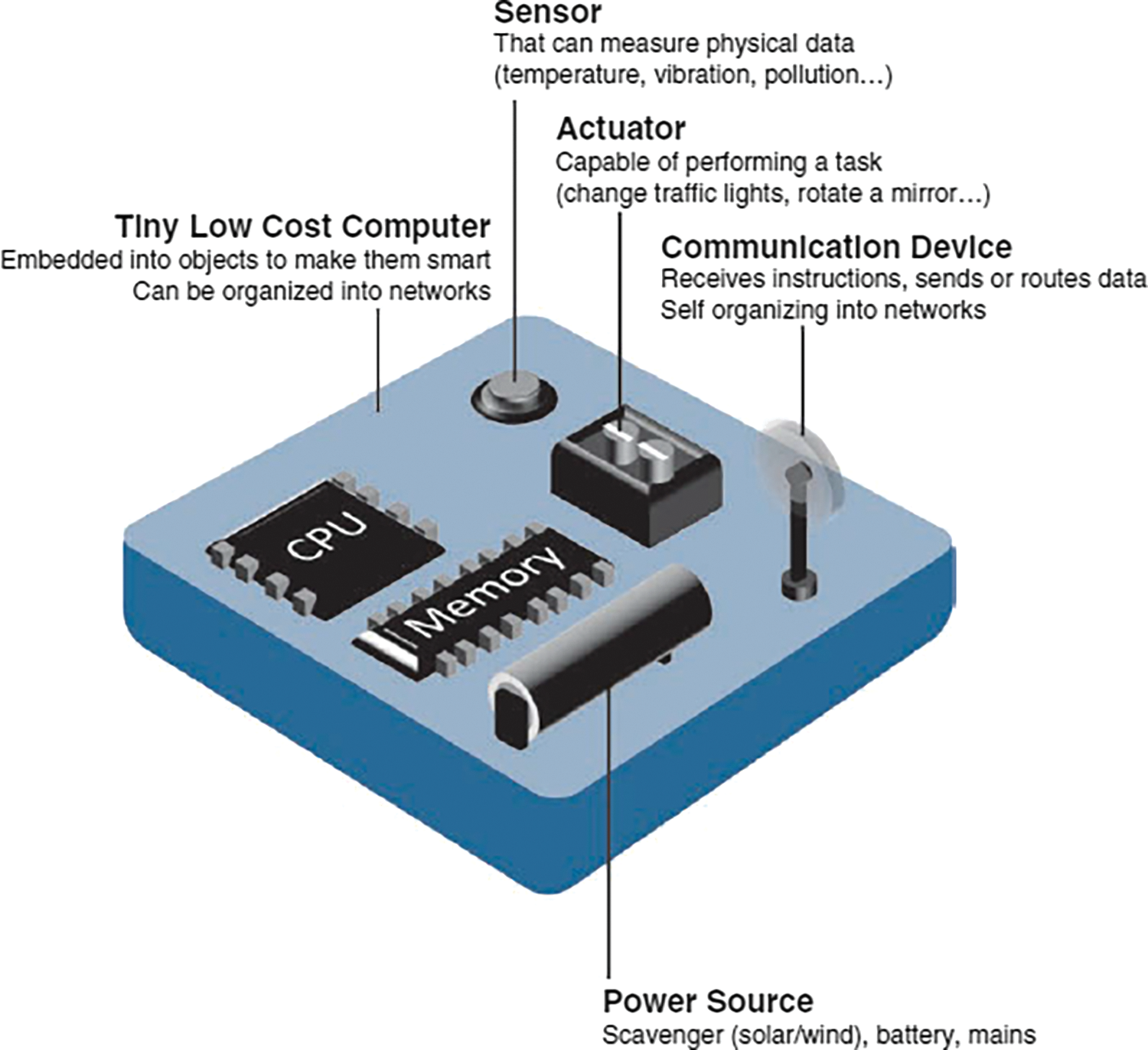 Sensor
That can measure physical data (temperature, vibration, pollution…)

Actuator
Capable of performing a task (change traffic lights, rotate a mirror…)

Tiny Low Cost Computer
Embedded into objects to make them smart
Can be organized into networks

Communication Device
Receives instructions, sends or routes data
Self organizing into networks

CPU

Memory

Power Source
Scavenger (solar/wind), battery, mains