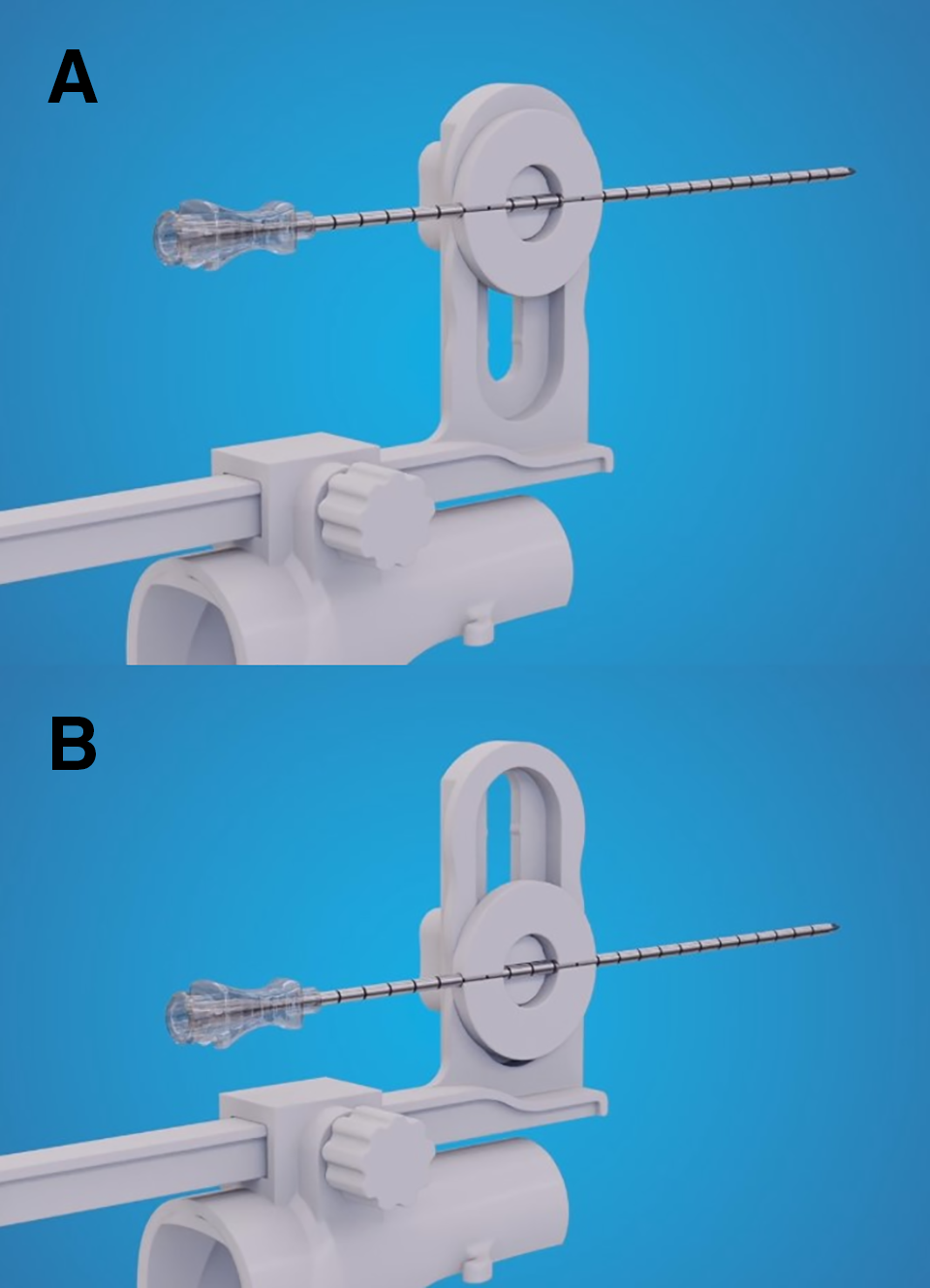 A

B