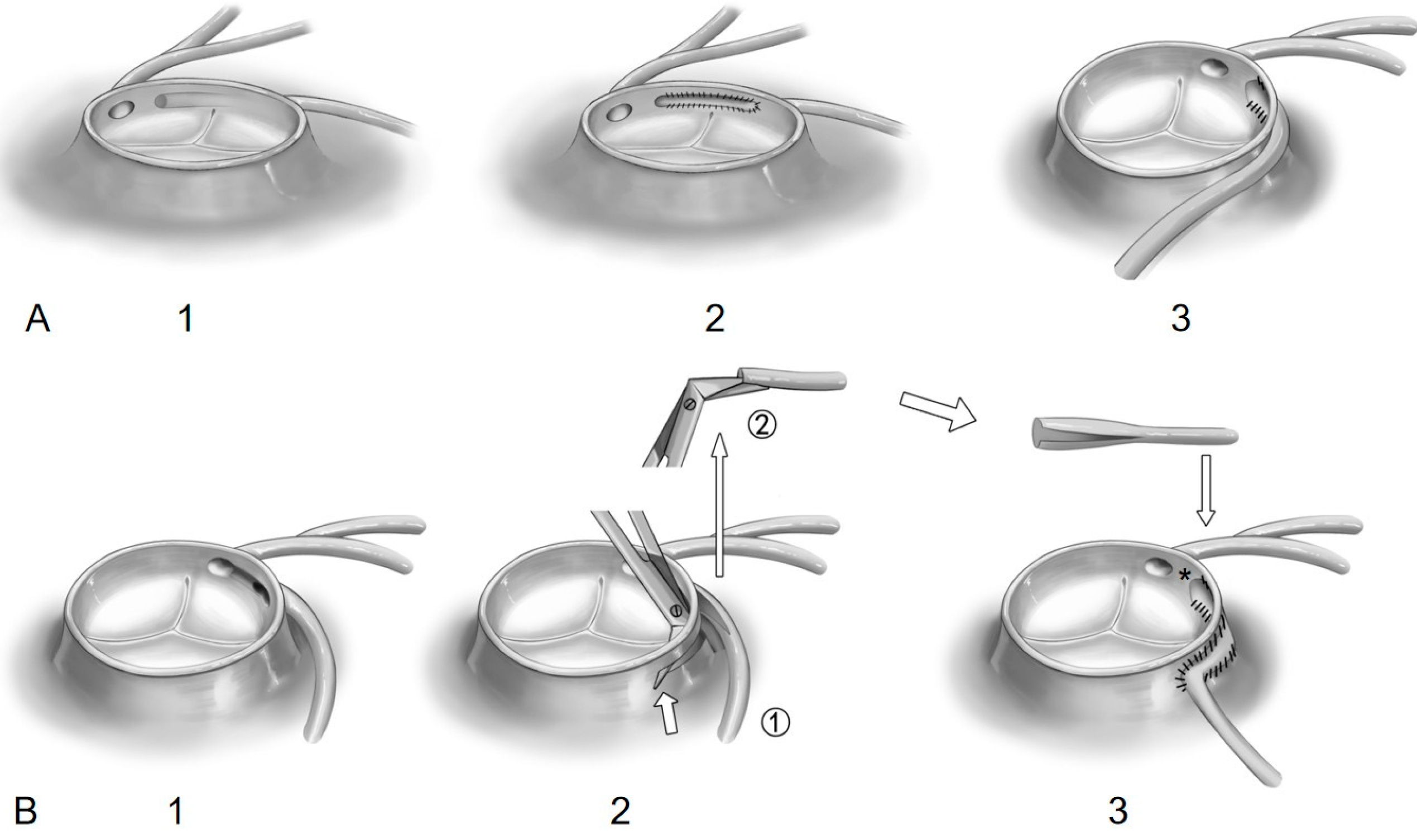 A 1 2 3

②

①

*

B 1 2 3