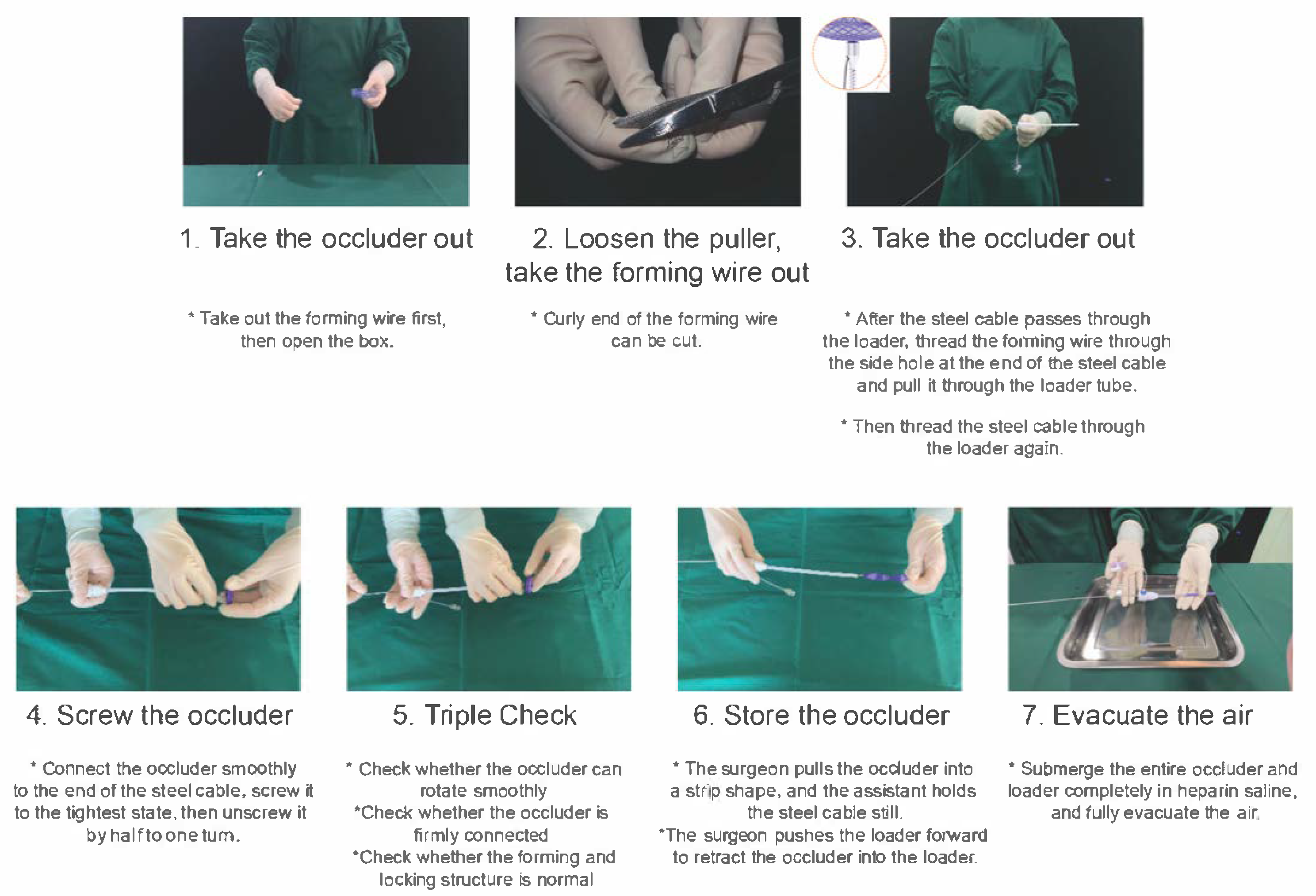 1. Take the occluder out

* Take out the forming wire first, then open the box.

2. Loosen the puller, take the forming wire out

* Curly end of the forming wire can be cut.

3. Take the occluder out

* After the steel cable passes through the loader, thread the forming wire through the side hole at the end of the steel cable and pull it through the loader tube.

* Then thread the steel cable through the loader again.

4. Screw the occluder

* Connect the occluder smoothly to the end of the steel cable, screw it to the tightest state, then unscrew it by half to one turn.

5. Triple Check

* Check whether the occluder can rotate smoothly
*Check whether the occluder is firmly connected
*Check whether the forming and locking structure is normal

6. Store the occluder

* The surgeon pulls the occluder into a strip shape, and the assistant holds the steel cable still.
*The surgeon pushes the loader forward to retract the occluder into the loader.

7. Evacuate the air

* Submerge the entire occluder and loader completely in heparin saline, and fully evacuate the air.