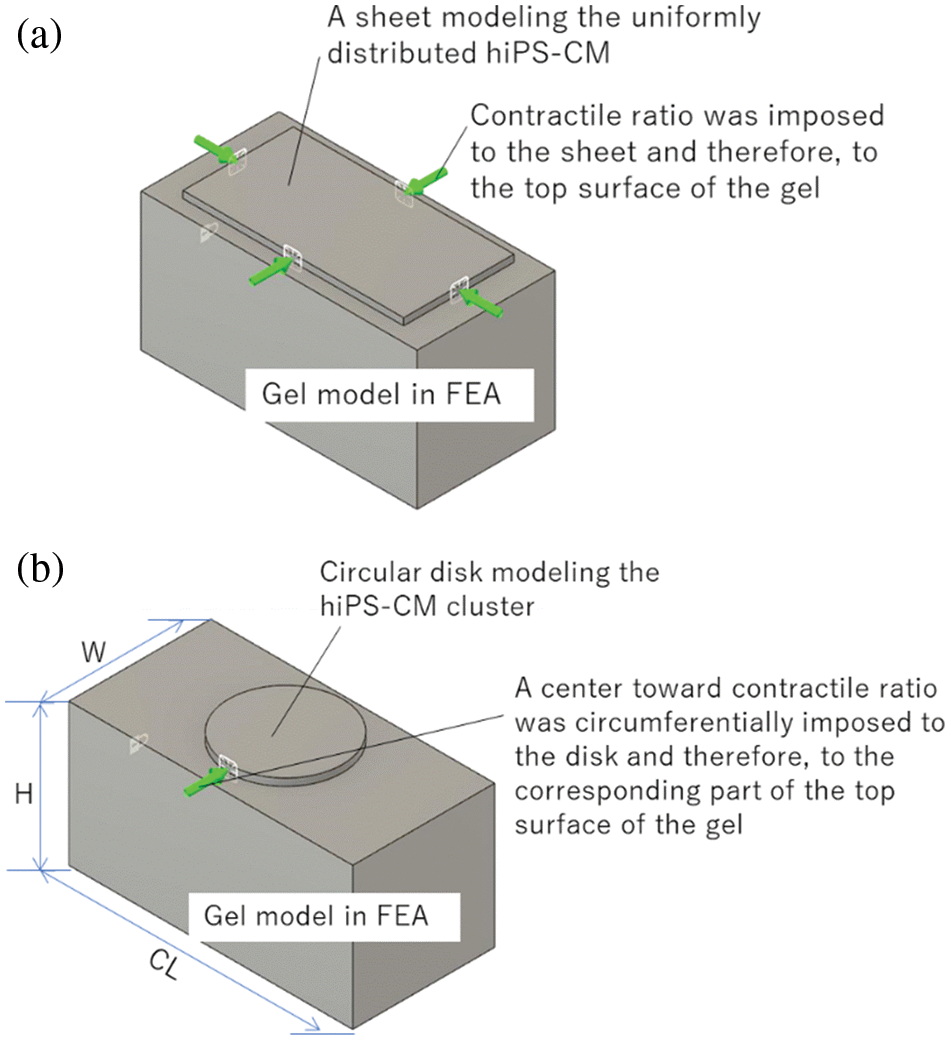 (a)

A sheet modeling the uniformly distributed hiPS-CM

Contractile ratio was imposed to the sheet and therefore, to the top surface of the gel

Gel model in FEA

(b)

Circular disk modeling the hiPS-CM cluster

W

A center toward contractile ratio was circumferentially imposed to the disk and therefore, to the corresponding part of the top surface of the gel

H

Gel model in FEA

CL