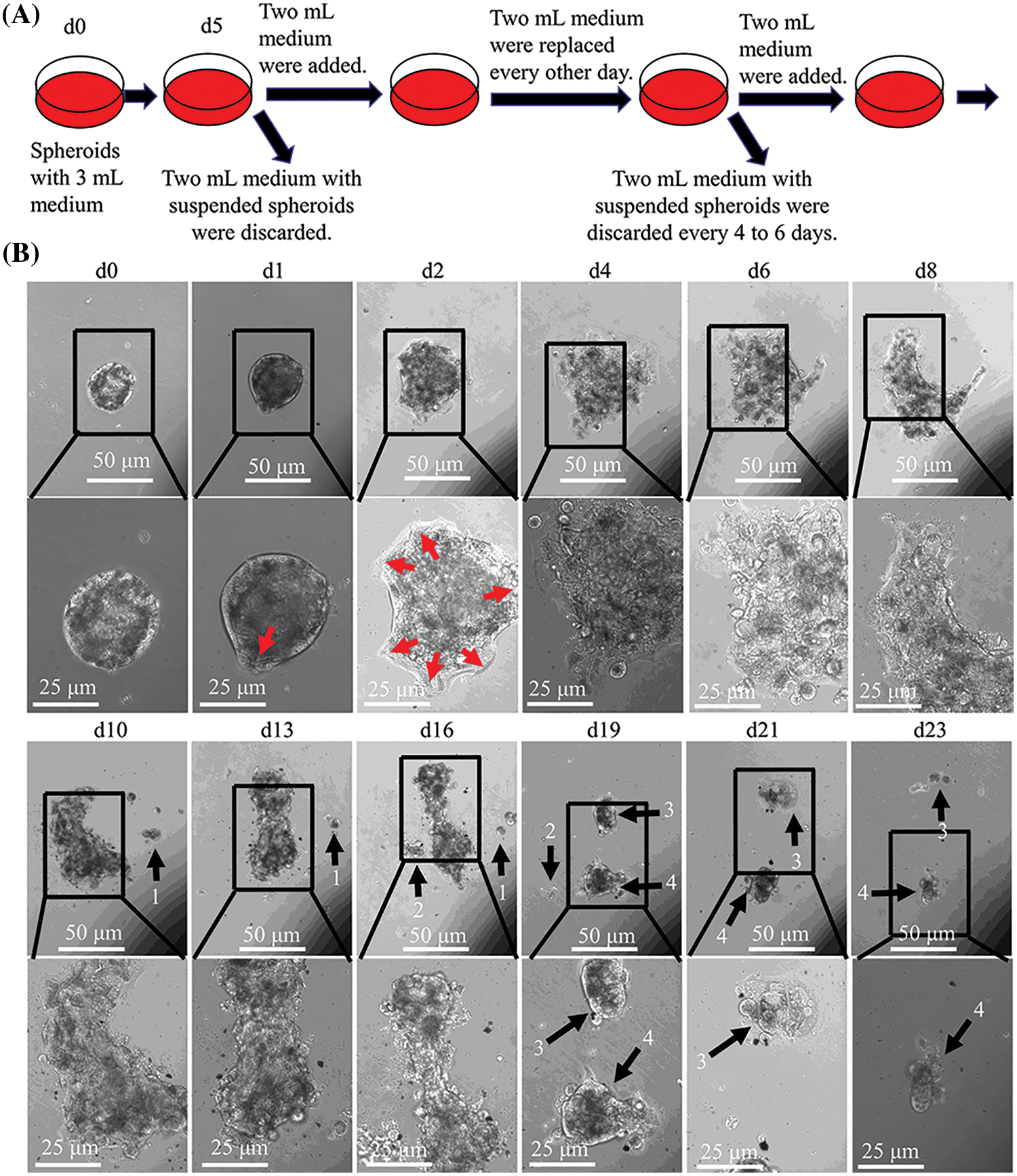 (A)

d0

d5

Two mL medium were added.

Two mL medium were replaced every other day.

Two mL medium were added.

Spheroids with 3 mL medium

Two mL medium with suspended spheroids were discarded.

Two mL medium with suspended spheroids were discarded every 4 to 6 days.

(B)

d0 d1 d2 d4 d6 d8

50 μm 50 μm 50 μm 50 μm 50 μm 50 μm

25 μm 25 μm 25 μm 25 μm 25 μm 25 μm

d10 d13 d16 d19 d21 d23

1 1 2 1 2 3 4 3 4 3 4

50 μm 50 μm 50 μm 50 μm 50 μm 50 μm

3 4 3 4

25 μm 25 μm 25 μm 25 μm 25 μm 25 μm