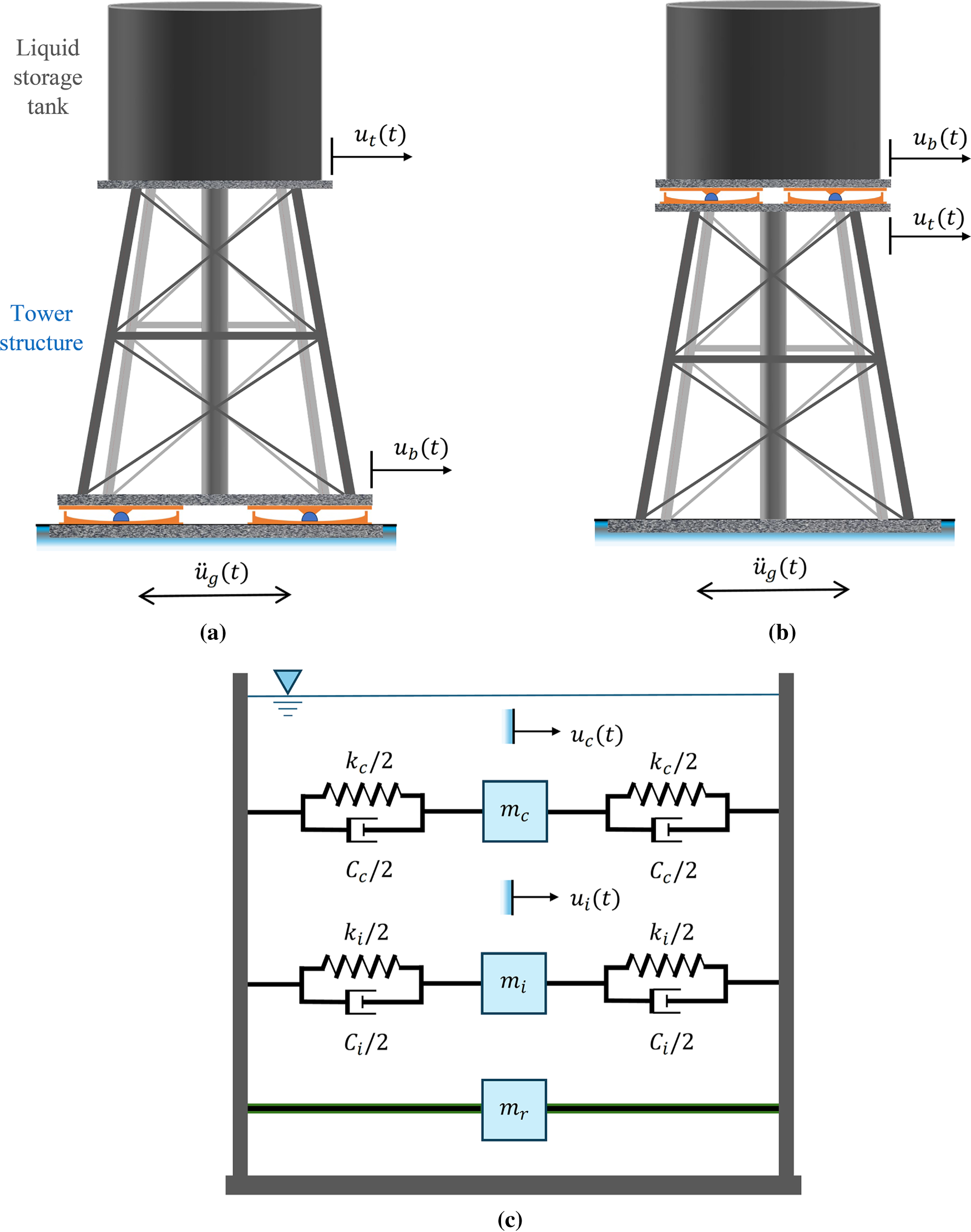 Liquid storage tank

$u_t(t)$

Tower structure

$u_b(t)$

$\ddot{u}_g(t)$

(a)

$u_b(t)$

$u_t(t)$

$\ddot{u}_g(t)$

(b)

$u_c(t)$

$k_c/2$

$m_c$

$k_c/2$

$C_c/2$

$C_c/2$

$u_i(t)$

$k_i/2$

$m_i$

$k_i/2$

$C_i/2$

$C_i/2$

$m_r$

(c)