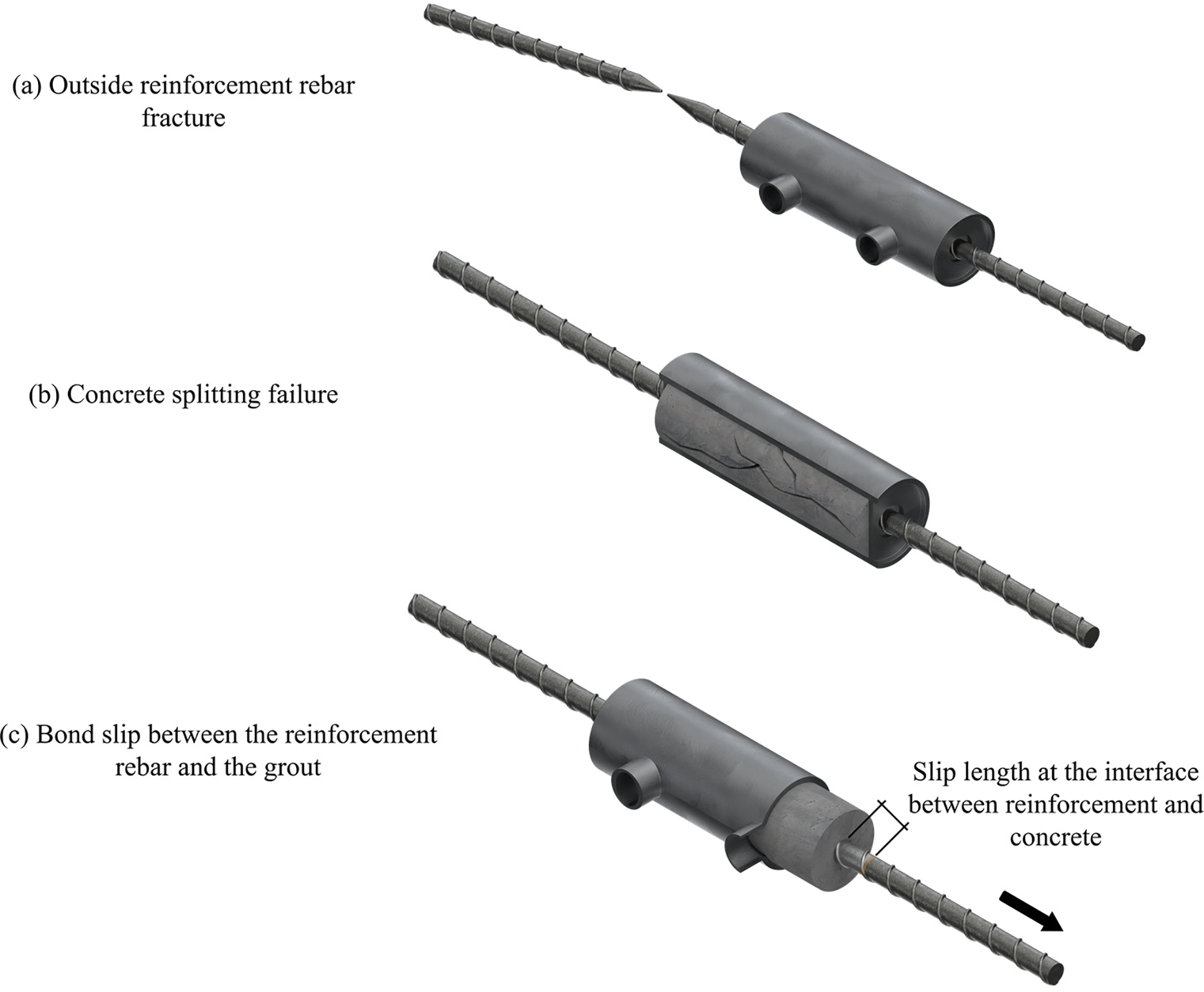 (a) Outside reinforcement rebar fracture

(b) Concrete splitting failure

(c) Bond slip between the reinforcement rebar and the grout

Slip length at the interface between reinforcement and concrete