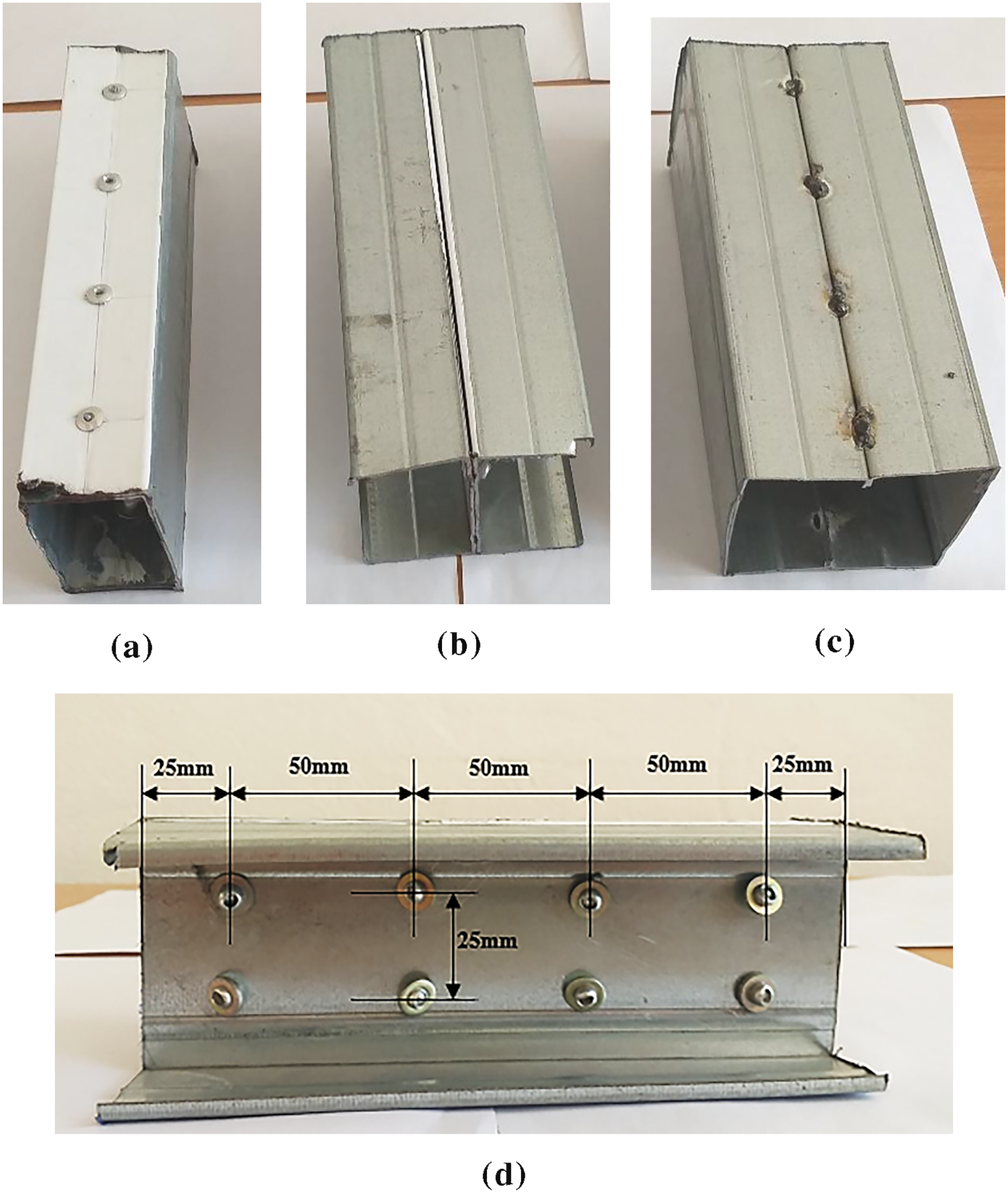 (a)

(b)

(c)

25mm
50mm
50mm
50mm
25mm
25mm

(d)