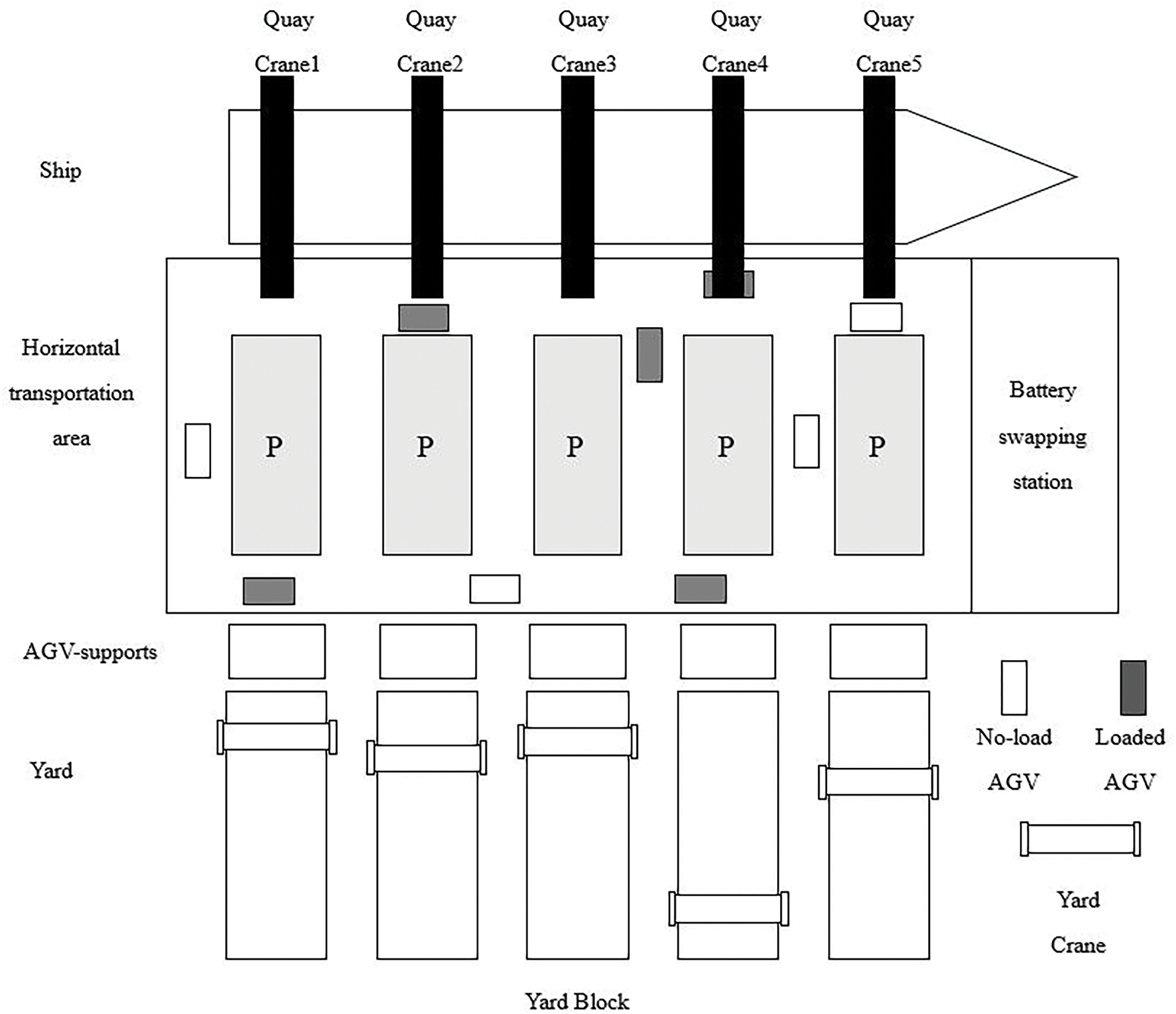 Quay Crane1
Quay Crane2
Quay Crane3
Quay Crane4
Quay Crane5

Ship

Horizontal transportation area

P
P
P
P
P

Battery swapping station

AGV-supports

Yard

No-load AGV
Loaded AGV

Yard Crane

Yard Block