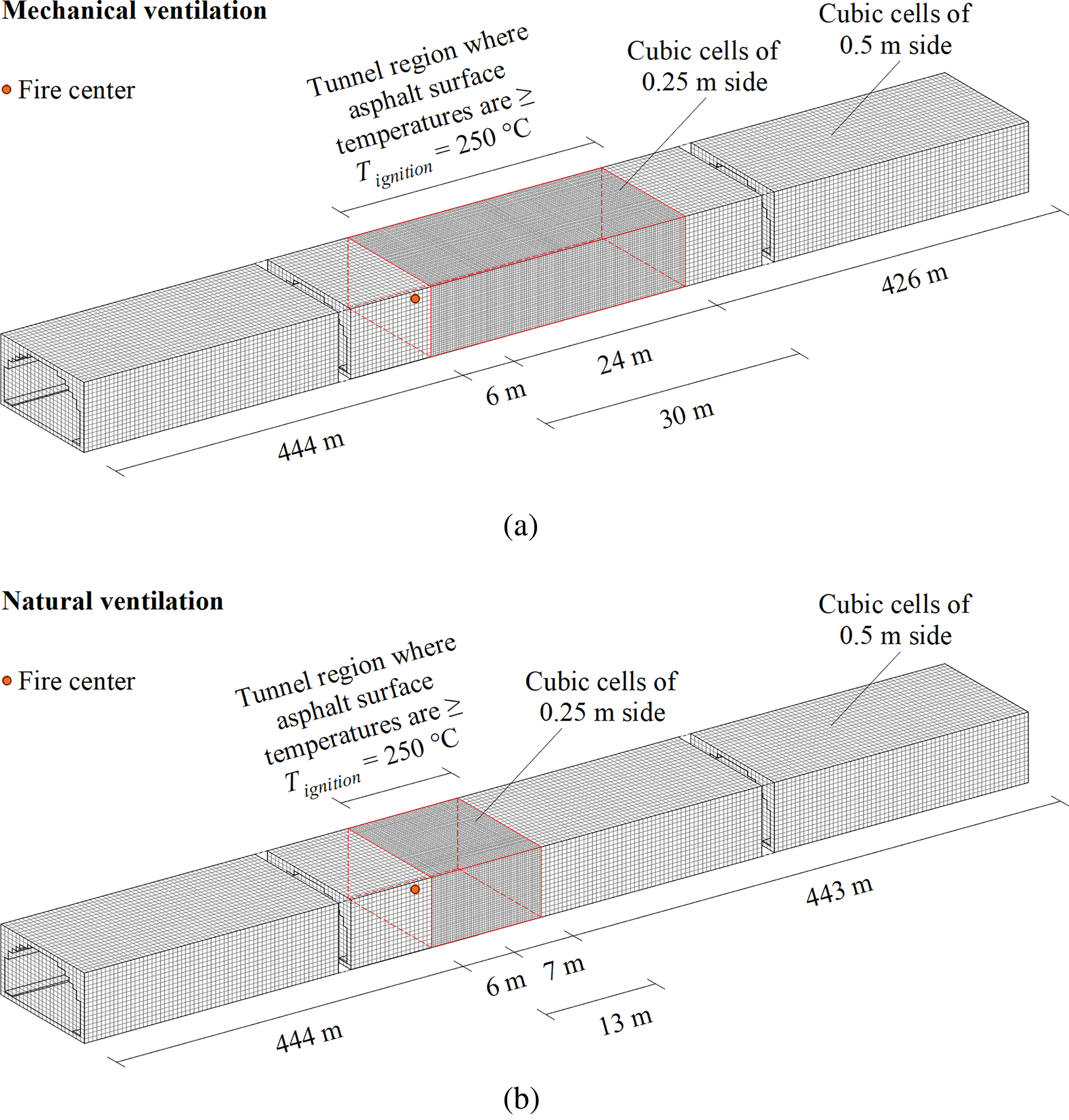 Mechanical ventilation

Fire center

Tunnel region where asphalt surface temperatures are ≥ $T_{ignition}$ = 250 °C

Cubic cells of 0.25 m side

Cubic cells of 0.5 m side

426 m

24 m

6 m

30 m

444 m

(a)

Natural ventilation

Fire center

Tunnel region where asphalt surface temperatures are ≥ $T_{ignition}$ = 250 °C

Cubic cells of 0.25 m side

Cubic cells of 0.5 m side

443 m

6 m

7 m

13 m

444 m

(b)