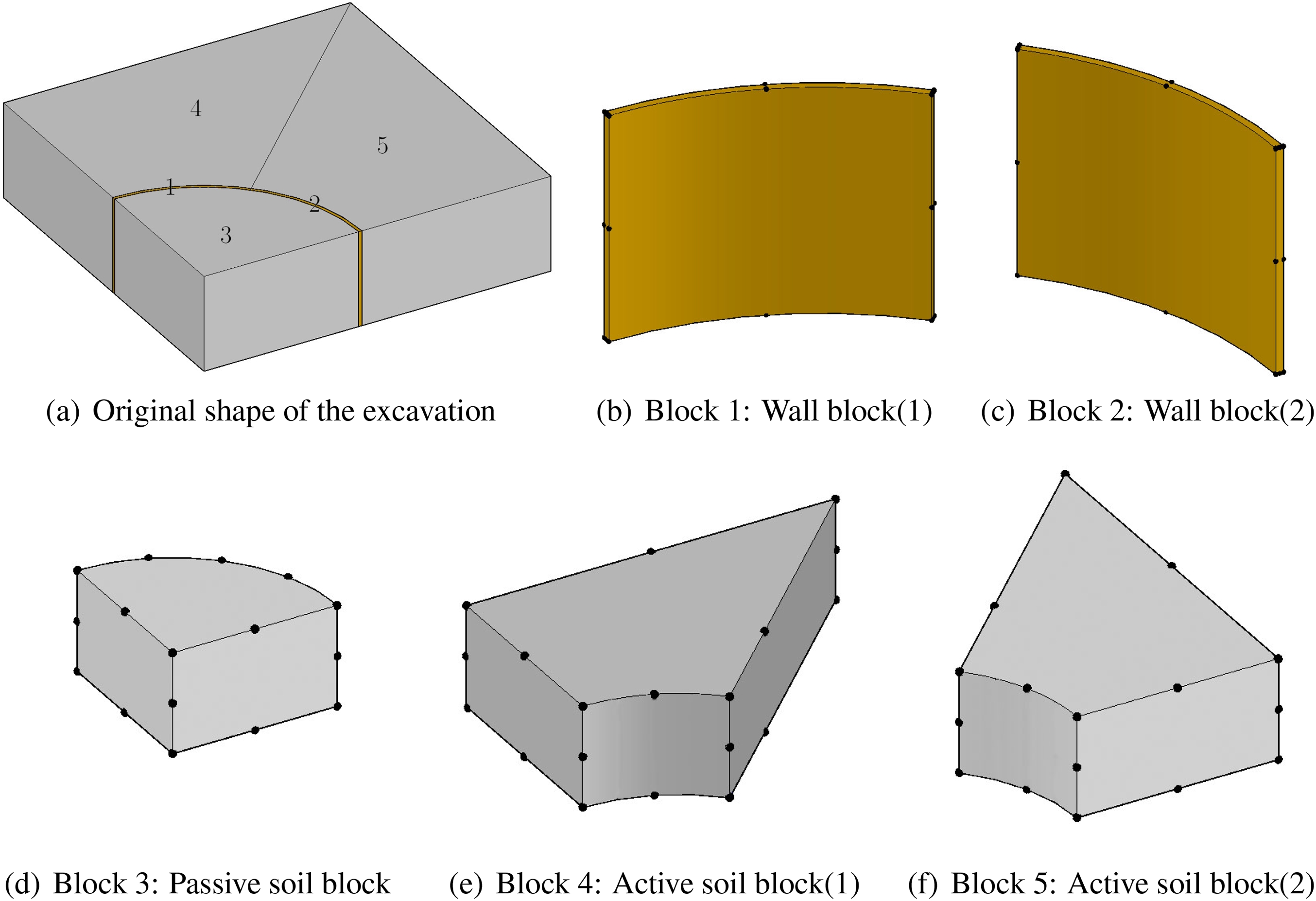 4

5

1

2

3

(a) Original shape of the excavation

(b) Block 1: Wall block(1)

(c) Block 2: Wall block(2)

(d) Block 3: Passive soil block

(e) Block 4: Active soil block(1)

(f) Block 5: Active soil block(2)