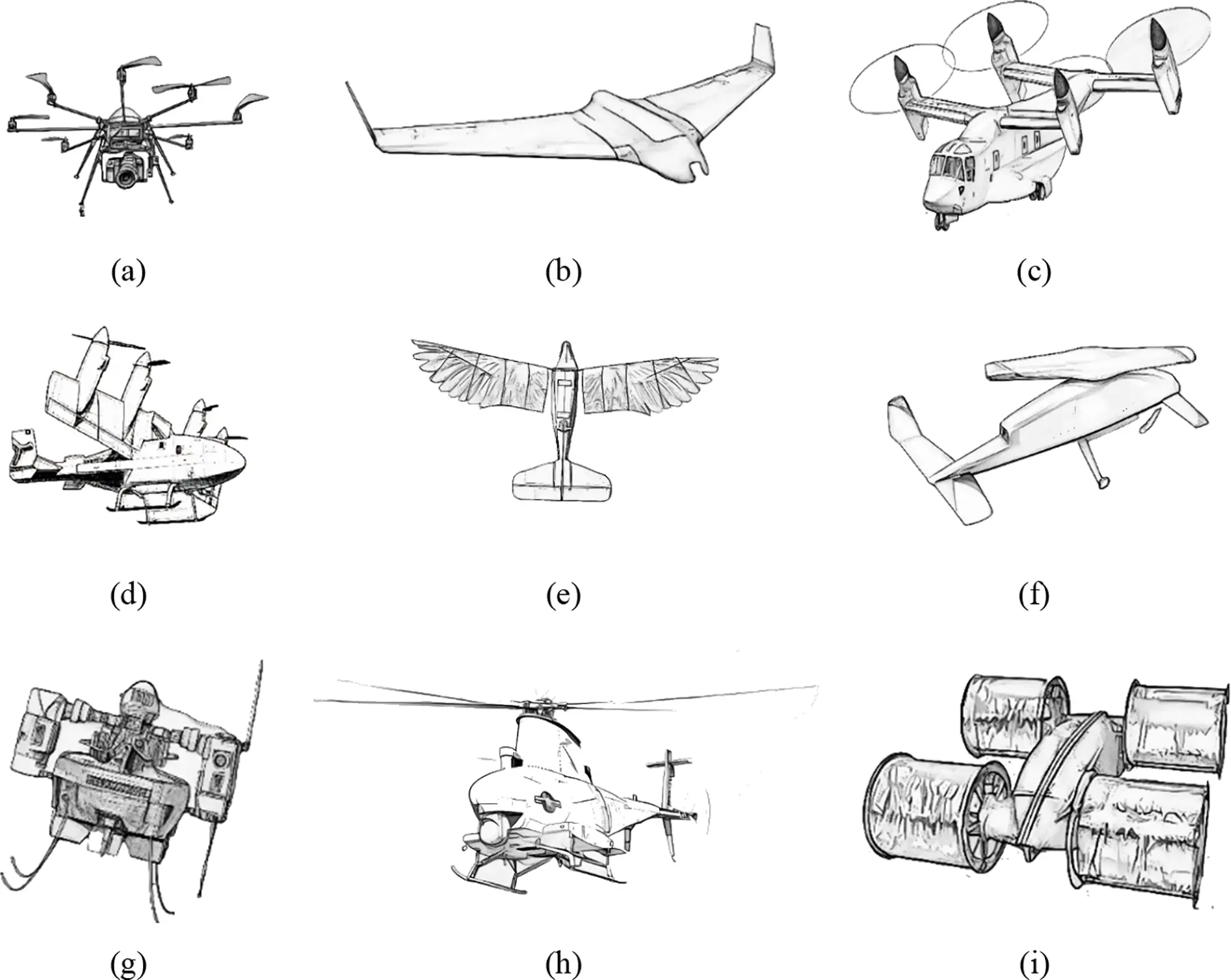 (a)

(b)

(c)

(d)

(e)

(f)

(g)

(h)

(i)