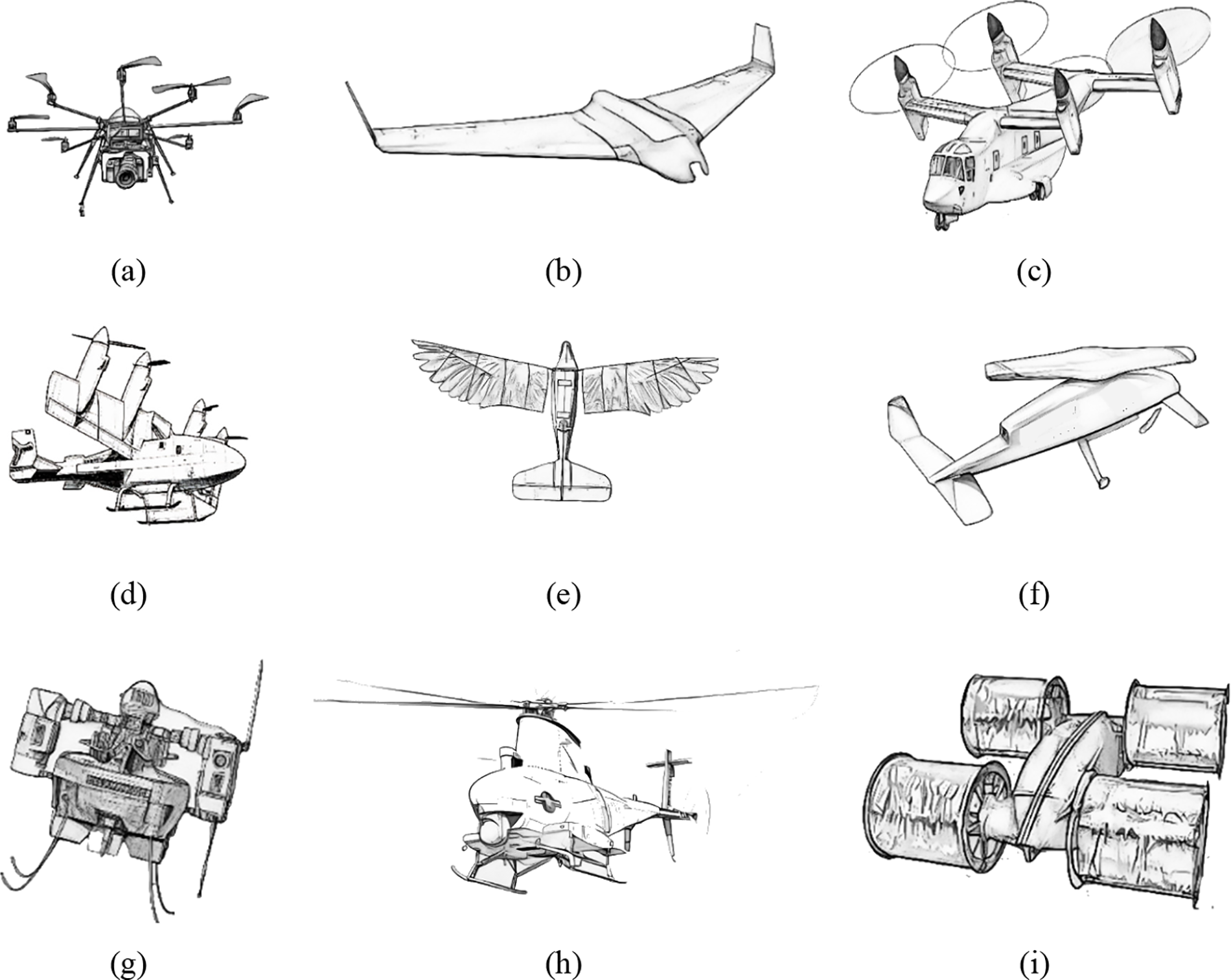 (a)

(b)

(c)

(d)

(e)

(f)

(g)

(h)

(i)