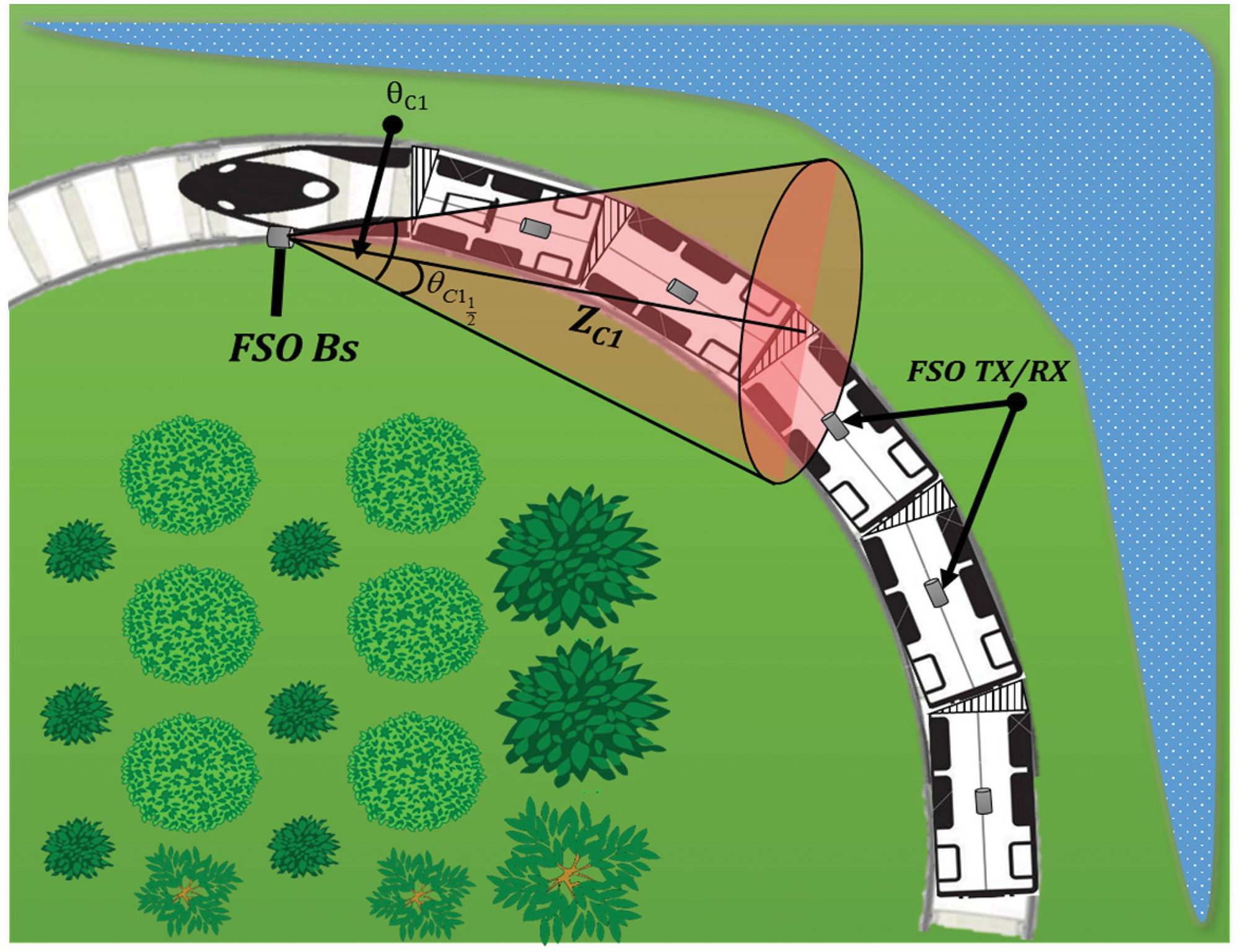 $\theta_{C1}$

$\theta_{C1_{\frac{1}{2}}}$

$Z_{C1}$

FSO Bs

FSO TX/RX