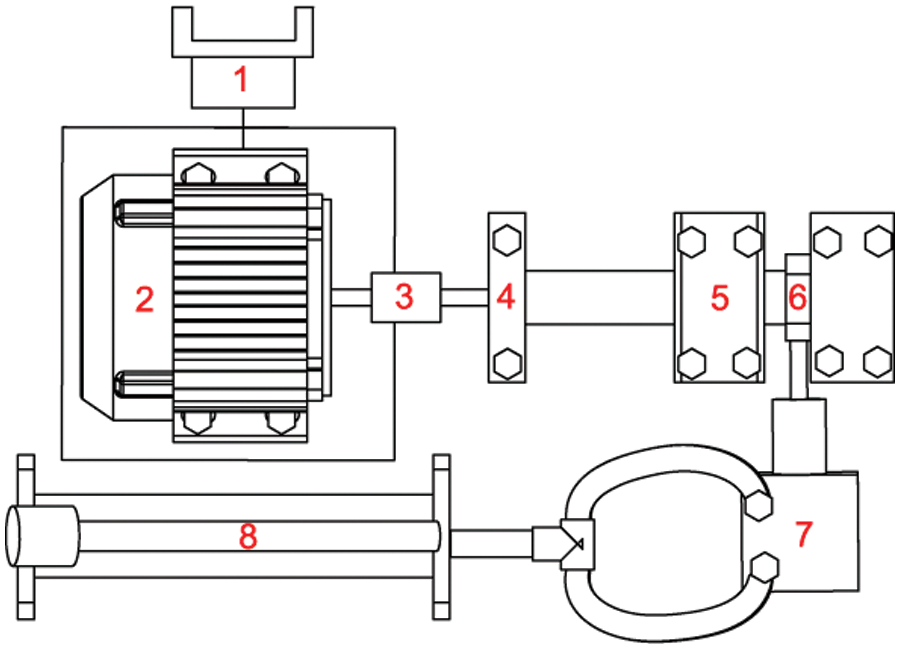 1
2
3
4
5
6
7
8