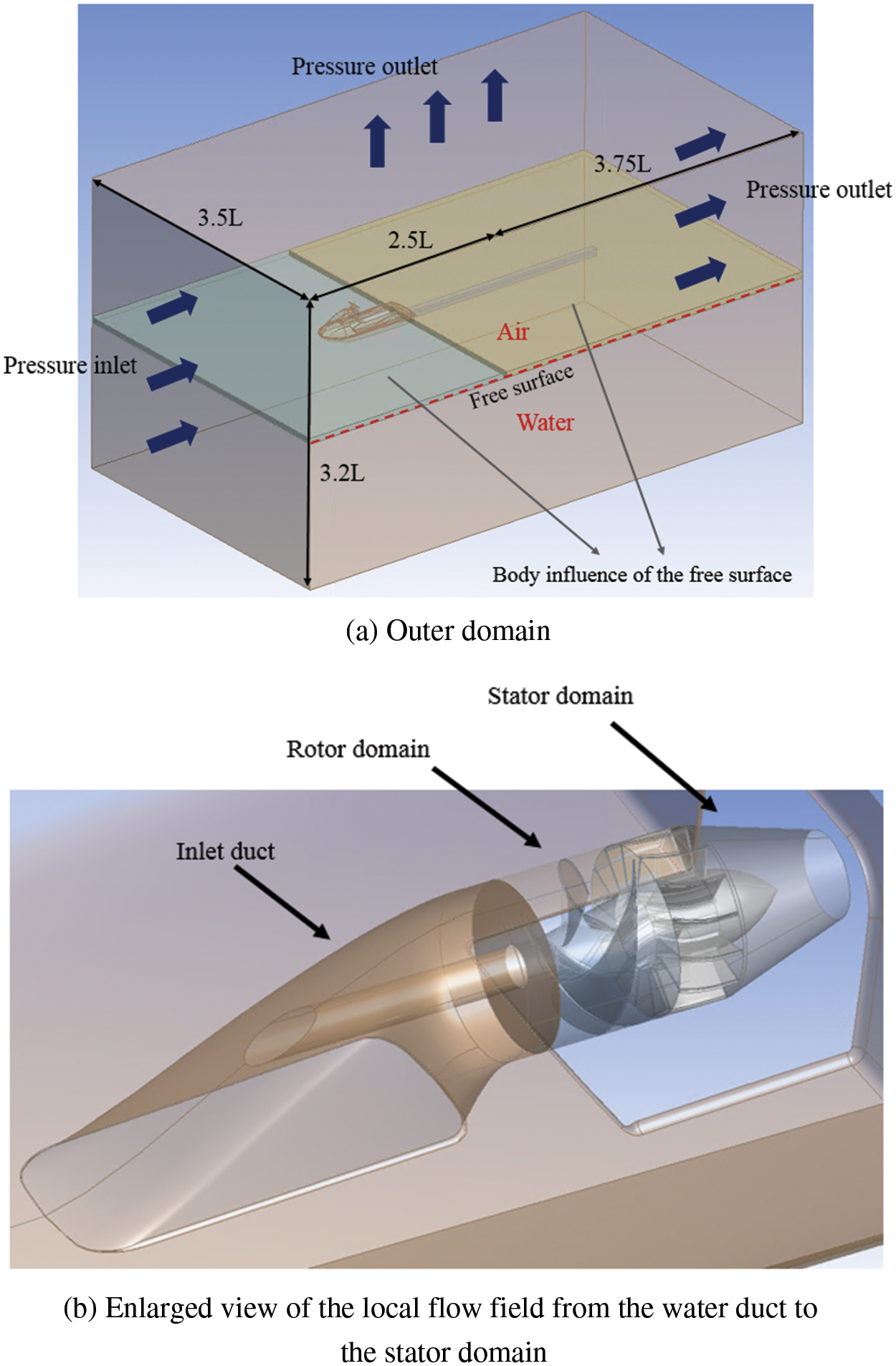 Pressure outlet

3.75L

Pressure outlet

3.5L

2.5L

Air

Pressure inlet

Free surface

Water

3.2L

Body influence of the free surface

(a) Outer domain

Stator domain

Rotor domain

Inlet duct

(b) Enlarged view of the local flow field from the water duct to the stator domain