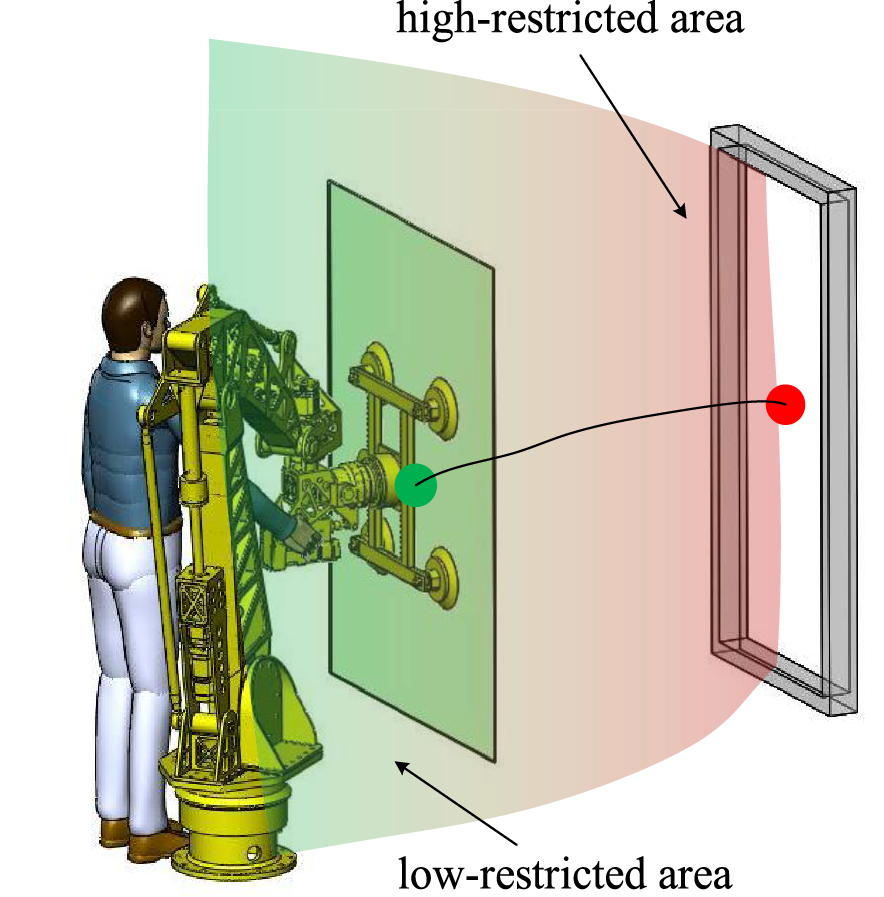 high-restricted area

low-restricted area