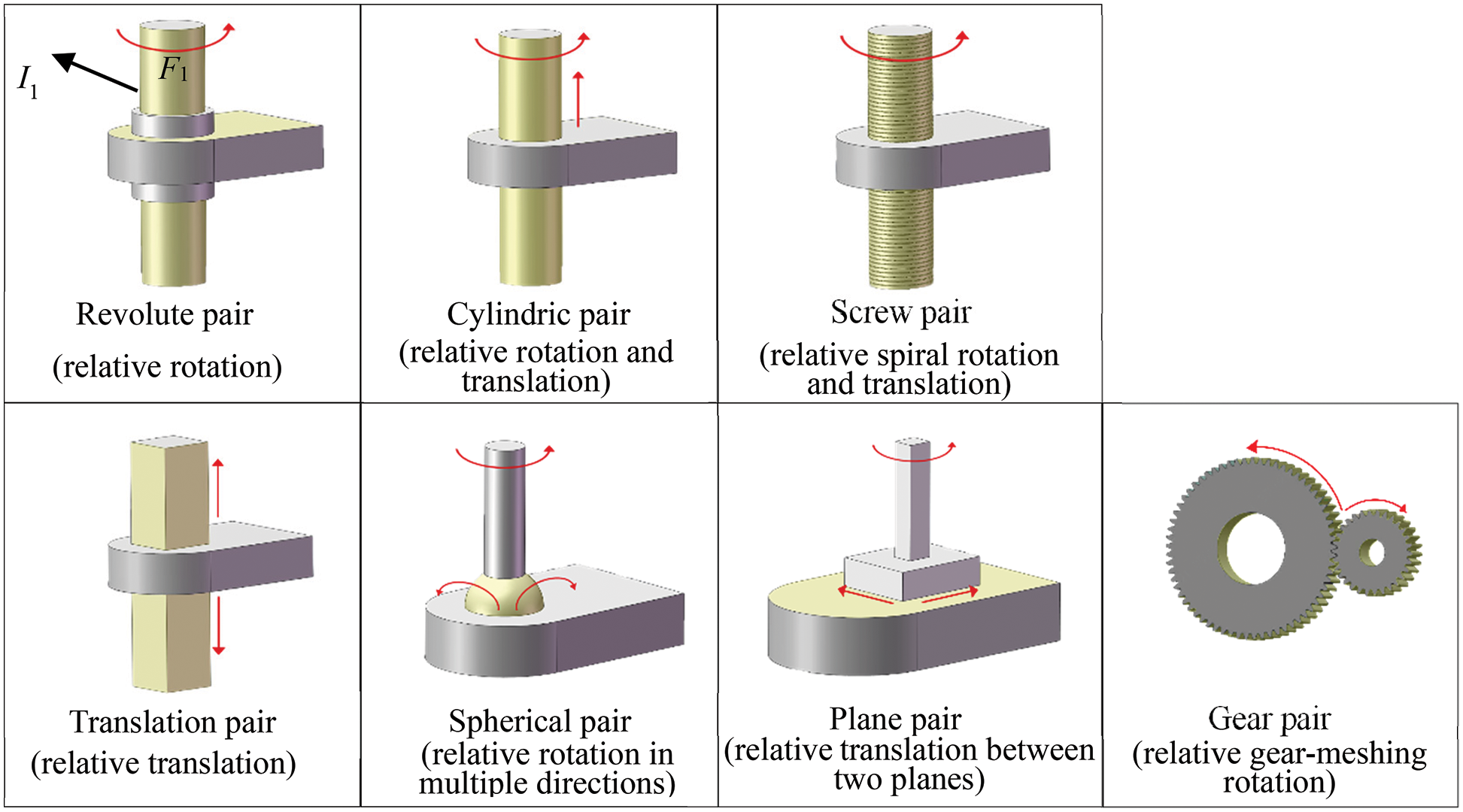 $I_1$
$F_1$

Revolute pair
(relative rotation)

Cylindric pair
(relative rotation and translation)

Screw pair
(relative spiral rotation and translation)

Translation pair
(relative translation)

Spherical pair
(relative rotation in multiple directions)

Plane pair
(relative translation between two planes)

Gear pair
(relative gear-meshing rotation)